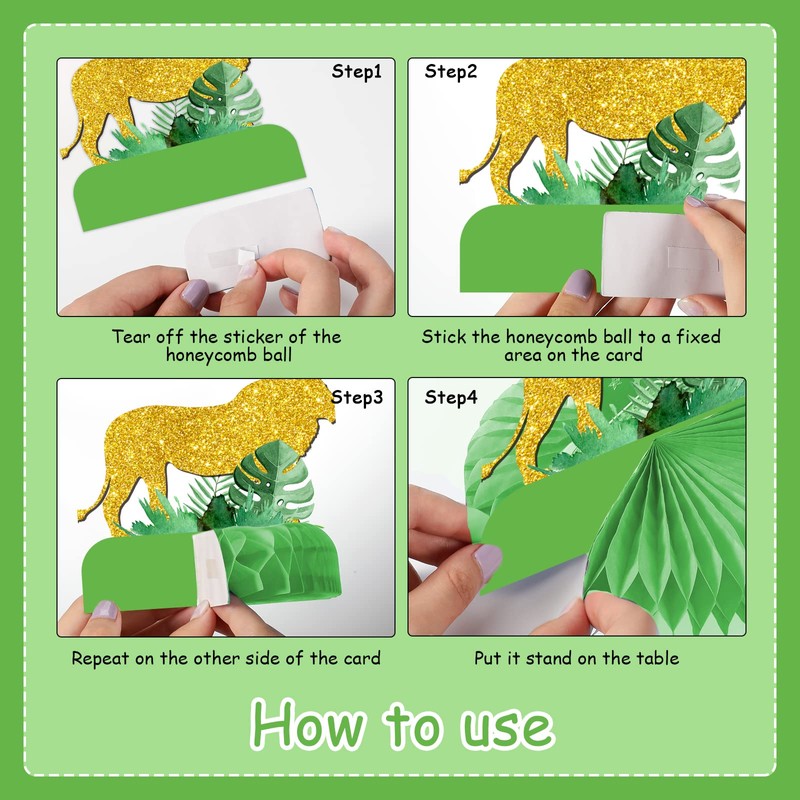 Step1

Tear off the sticker of the honeycomb ball

Step2

Stick the honeycomb ball to a fixed area on the card

Step3

Repeat on the other side of the card

Step4

Put it stand on the table

How to use