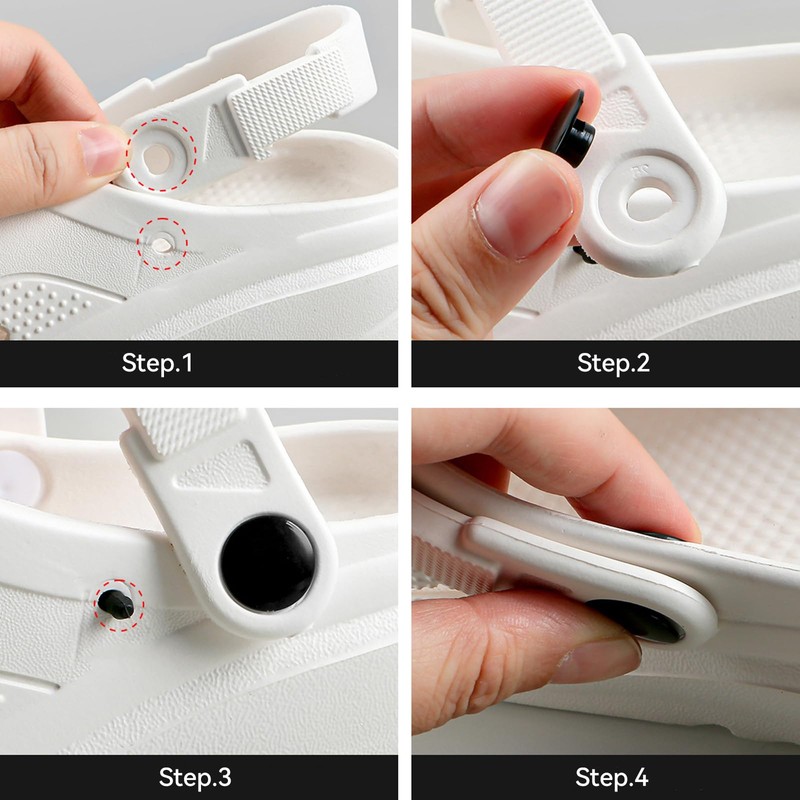 Step.1

Step.2

Step.3

Step.4