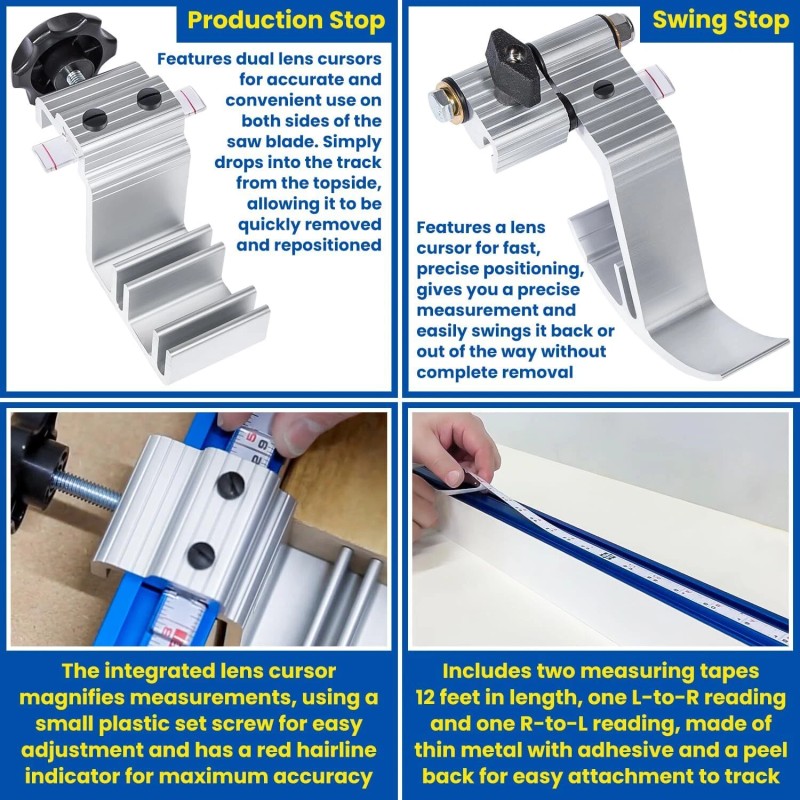 Production Stop

Features dual lens cursors for accurate and convenient use on both sides of the saw blade. Simply drops into the track from the topside, allowing it to be quickly removed and repositioned

Swing Stop

Features a lens cursor for fast, precise positioning, gives you a precise measurement and easily swings it back or out of the way without complete removal

The integrated lens cursor magnifies measurements, using a small plastic set screw for easy adjustment and has a red hairline indicator for maximum accuracy

Includes two measuring tapes 12 feet in length, one L-to-R reading and one R-to-L reading, made of thin metal with adhesive and a peel back for easy attachment to track