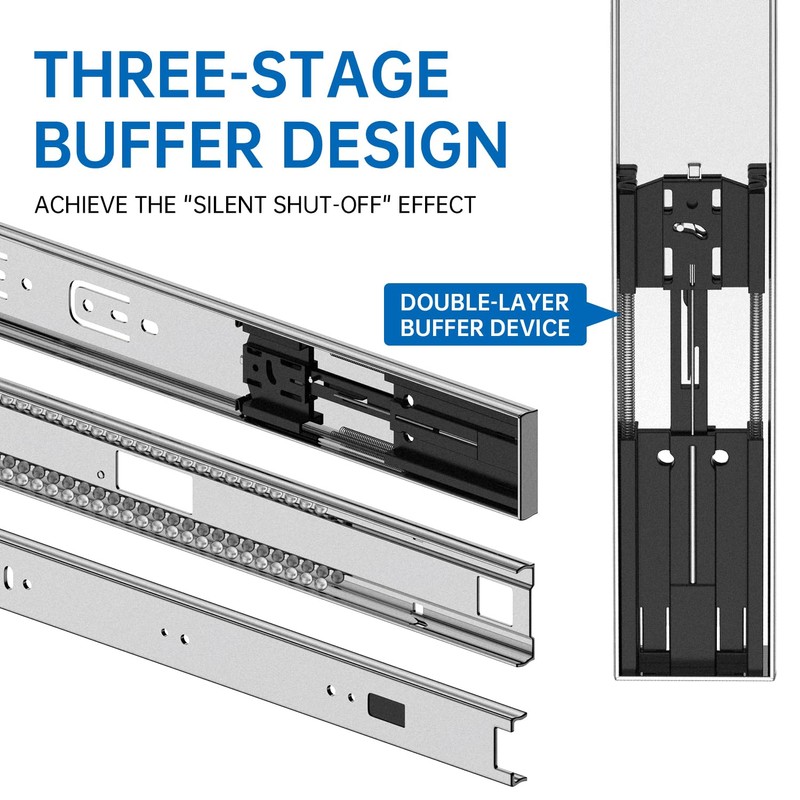 THREE-STAGE BUFFER DESIGN

ACHIEVE THE "SILENT SHUT-OFF" EFFECT

DOUBLE-LAYER BUFFER DEVICE