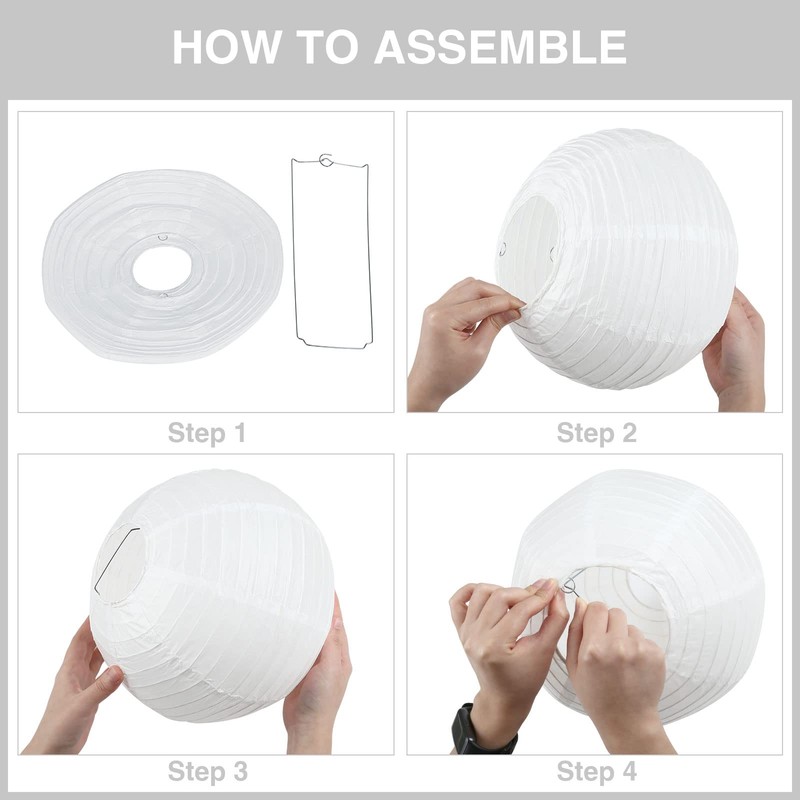 HOW TO ASSEMBLE

Step 1

Step 2

Step 3

Step 4