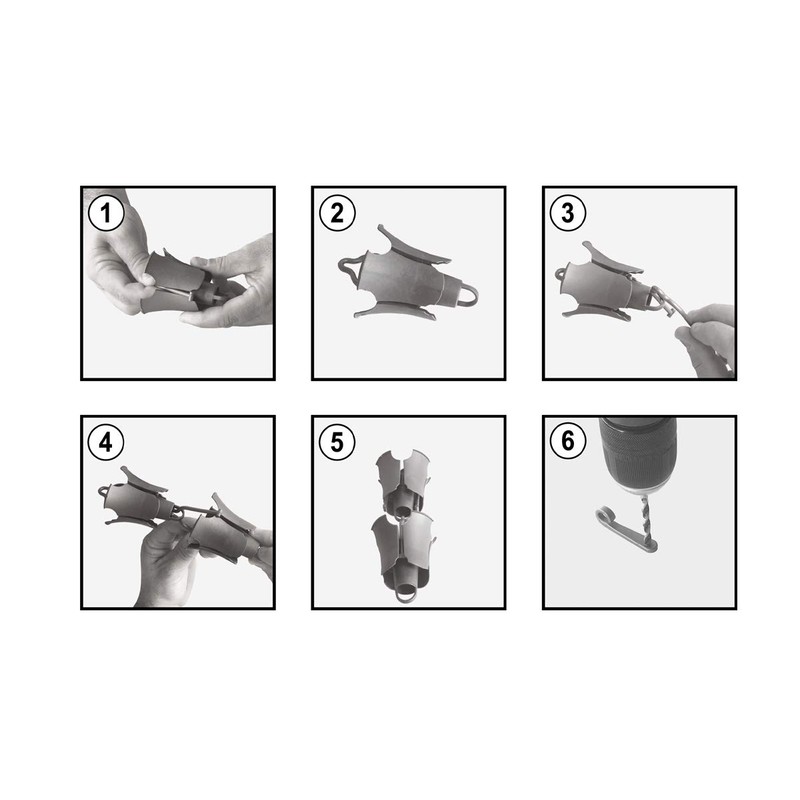 1
2
3
4
5
6