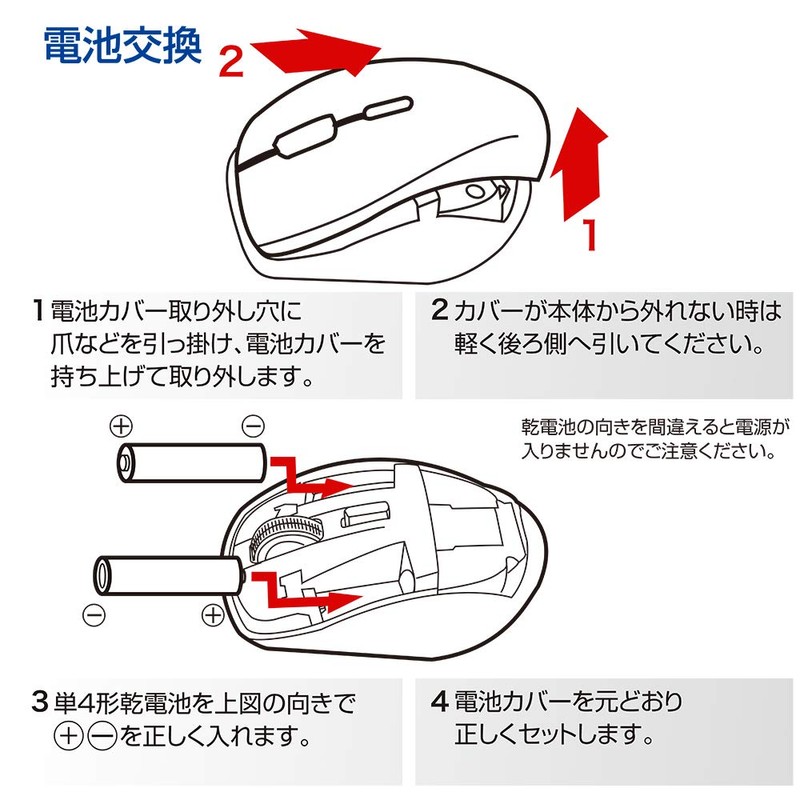 電池交換

2

1

1 電池カバー取り外し穴に爪などを引っ掛け、電池カバーを持ち上げて取り外します。

2 カバーが本体から外れない時は軽く後ろ側へ引いてください。

⊕ ⊖

乾電池の向きを間違えると電源が入りませんのでご注意ください。

⊖ ⊕

3 単4形乾電池を上図の向きで⊕⊖を正しく入れます。

4 電池カバーを元どおり正しくセットします。