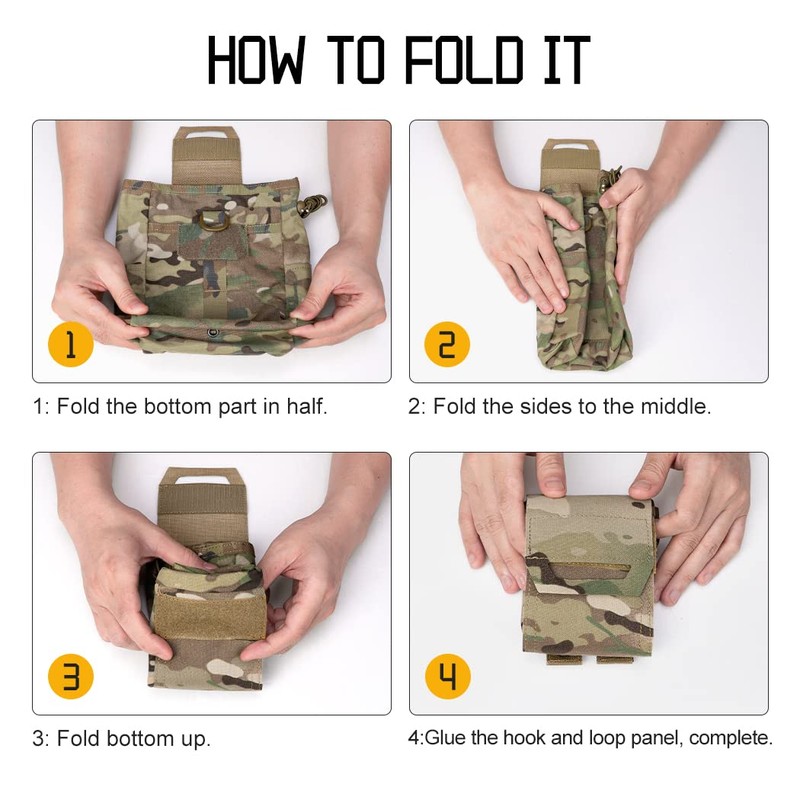 HOW TO FOLD IT

1

1: Fold the bottom part in half.

2

2: Fold the sides to the middle.

3

3: Fold bottom up.

4

4:Glue the hook and loop panel, complete.