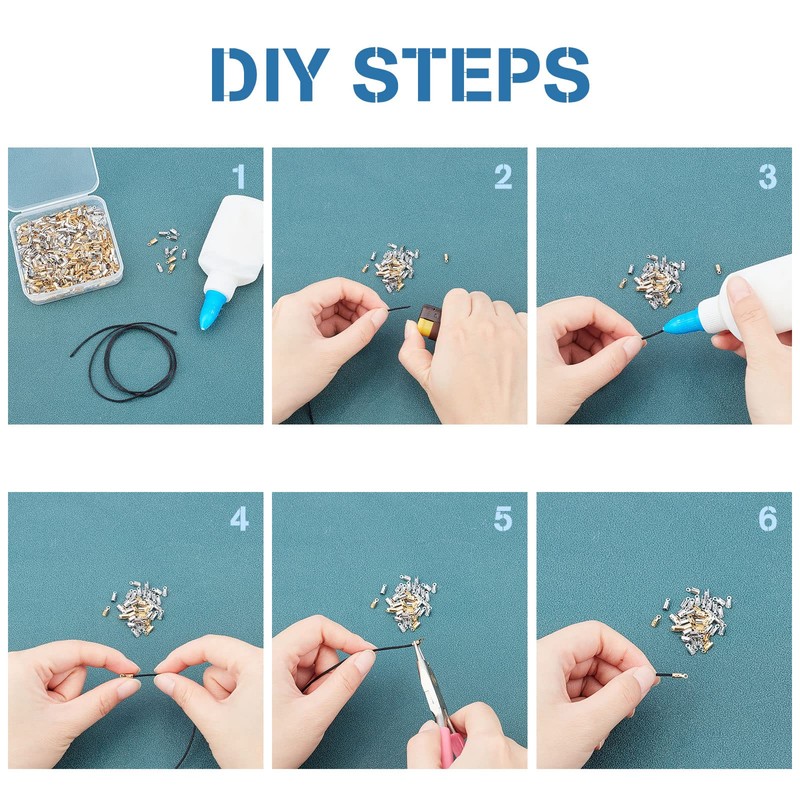 DIY STEPS

1

2

3

4

5

6