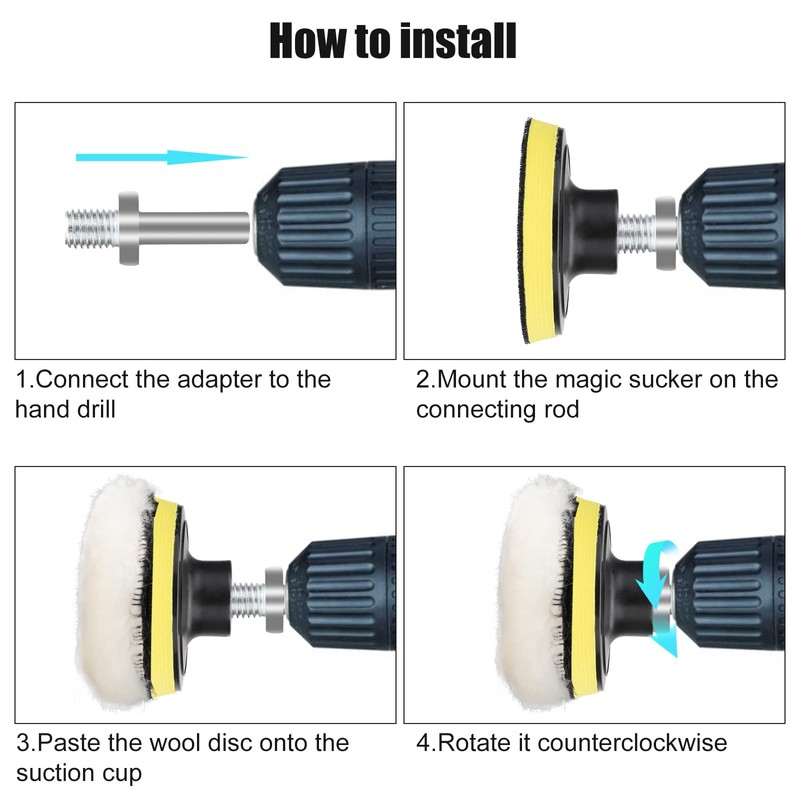 How to install

1.Connect the adapter to the hand drill

2.Mount the magic sucker on the connecting rod

3.Paste the wool disc onto the suction cup

4.Rotate it counterclockwise