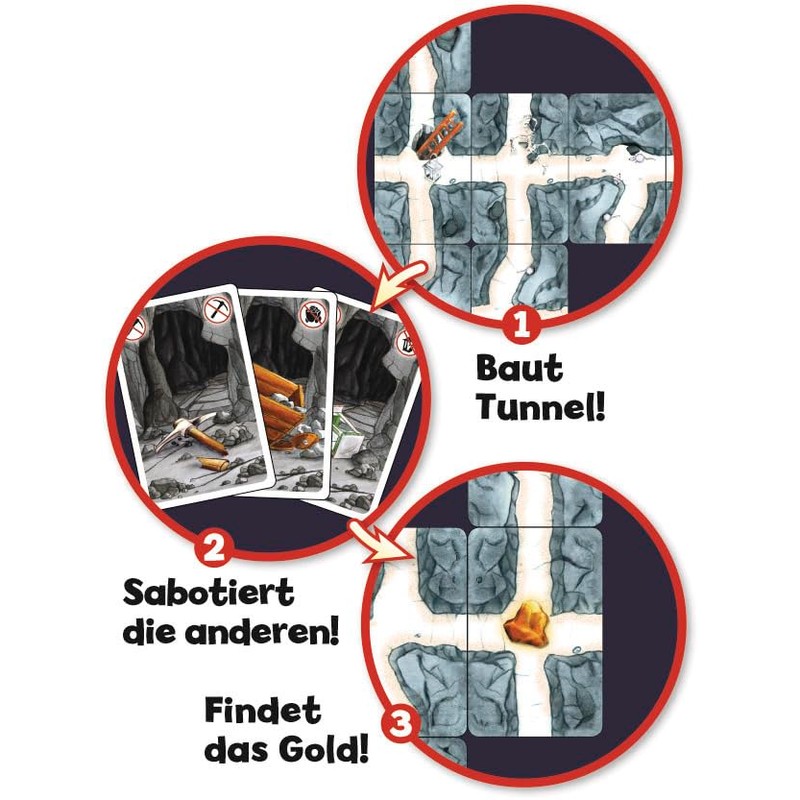 1

Baut Tunnel!

2

Sabotiert die anderen!

3

Findet das Gold!