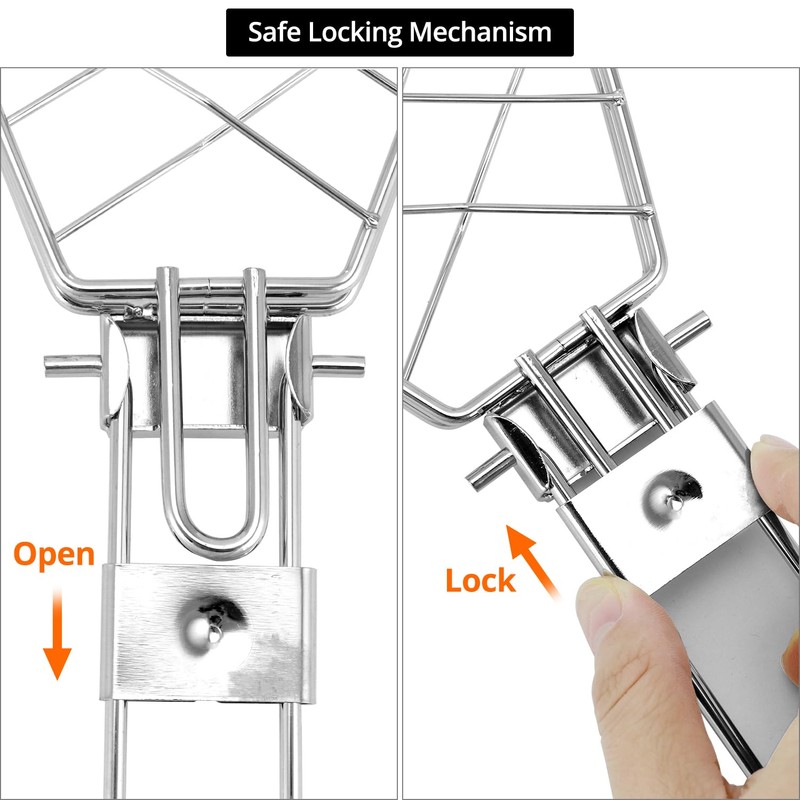 Safe Locking Mechanism

Open

Lock