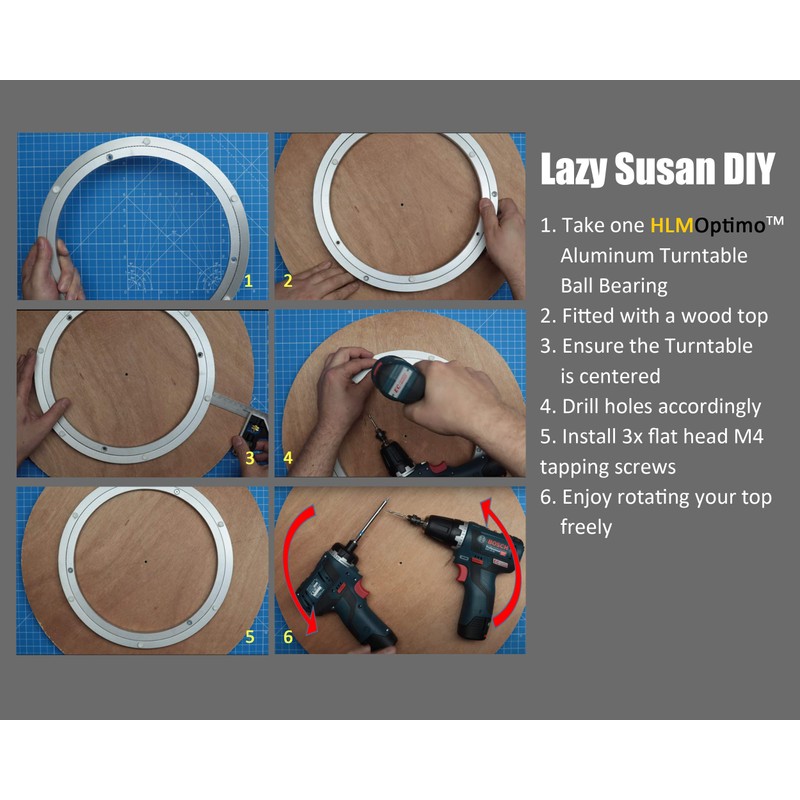 1

2

3

4

5

6

BOSCH

Lazy Susan DIY

1. Take one HLMOptimo™ Aluminum Turntable Ball Bearing

2. Fitted with a wood top

3. Ensure the Turntable is centered

4. Drill holes accordingly

5. Install 3x flat head M4 tapping screws

6. Enjoy rotating your top freely