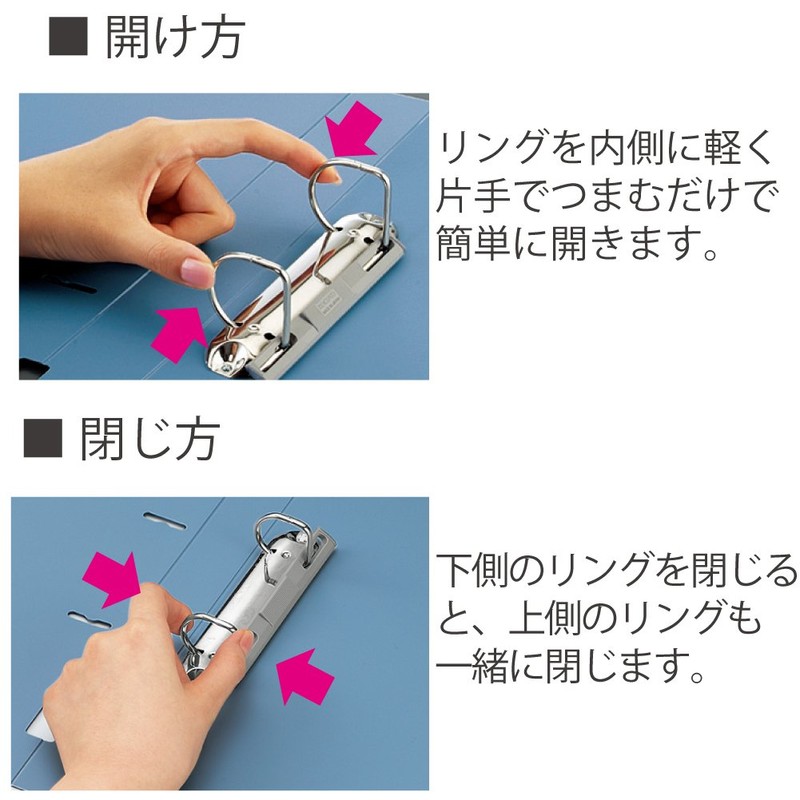 ■ 開け方

リングを内側に軽く片手でつまむだけで簡単に開きます。

■ 閉じ方

下側のリングを閉じると、上側のリングも一緒に閉じます。