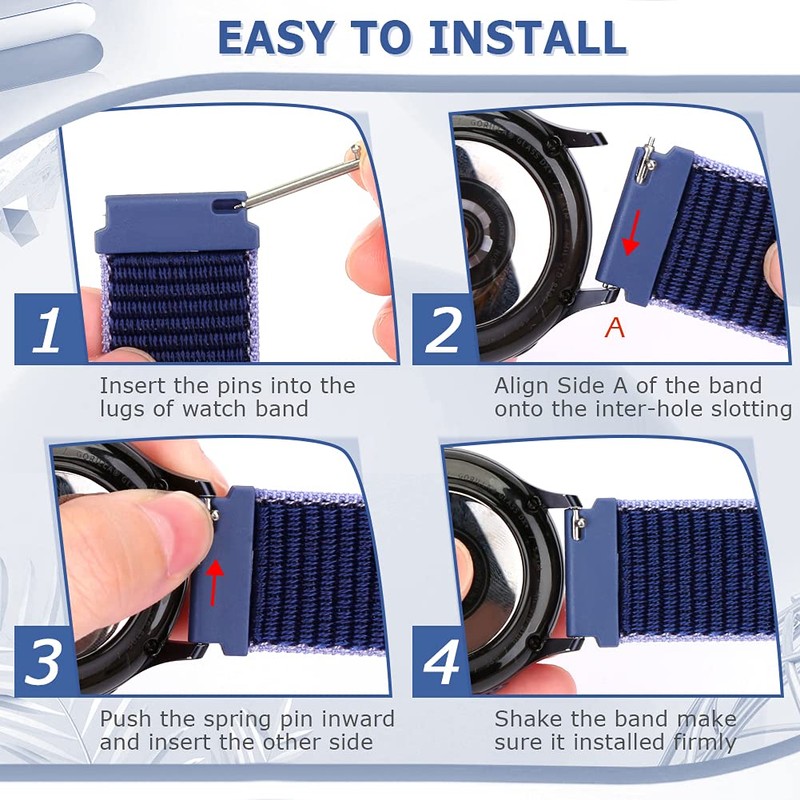 EASY TO INSTALL

1

Insert the pins into the lugs of watch band

2

A

Align Side A of the band onto the inter-hole slotting

3

Push the spring pin inward and insert the other side

4

Shake the band make sure it installed firmly