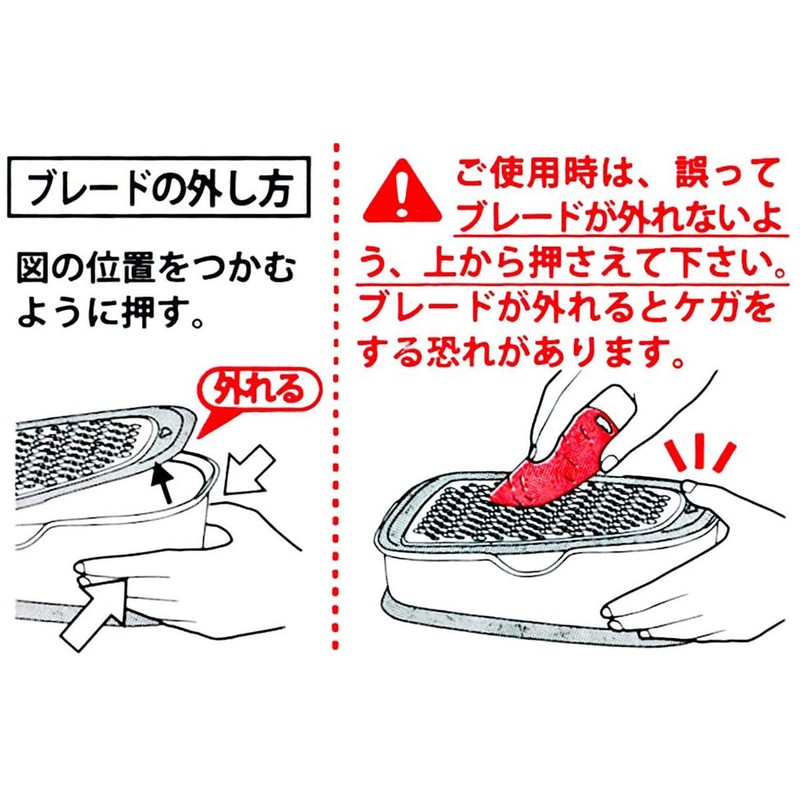 ブレードの外し方

図の位置をつかむように押す。

外れる

ご使用時は、誤ってブレードが外れないよう、上から押さえて下さい。ブレードが外れるとケガをする恐れがあります。