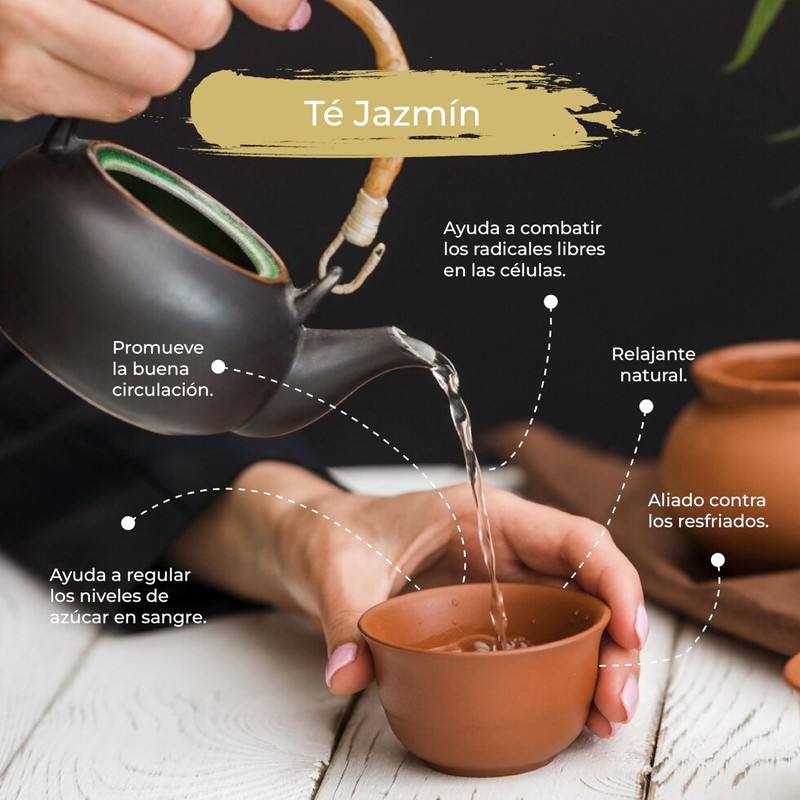 Té Jazmín

Ayuda a combatir los radicales libres en las células.

Promueve la buena circulación.

Relajante natural.

Aliado contra los resfriados.

Ayuda a regular los niveles de azúcar en sangre.