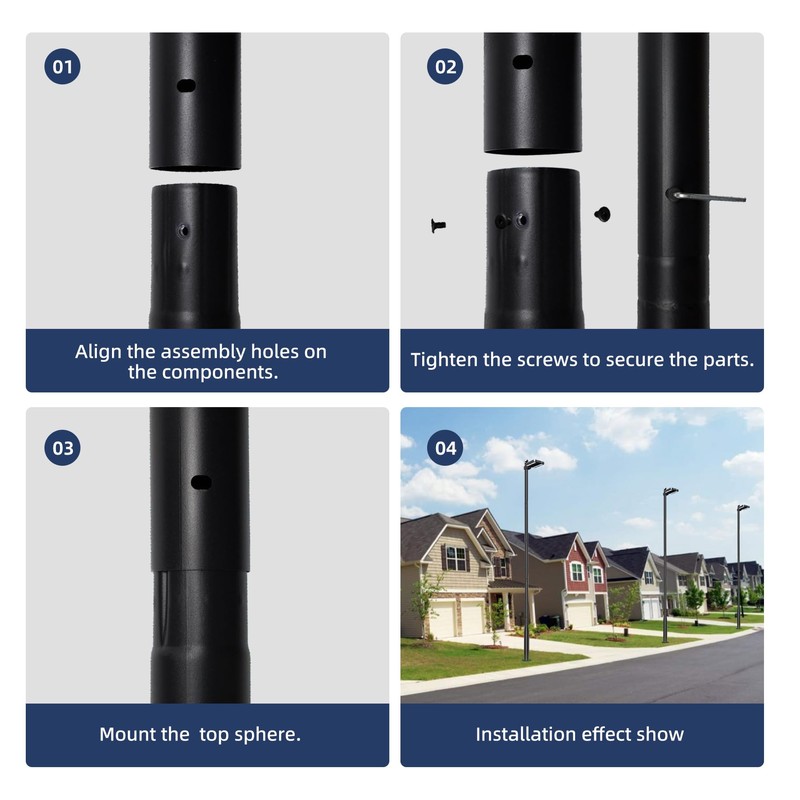 01

Align the assembly holes on the components.

02

Tighten the screws to secure the parts.

03

Mount the  top sphere.

04

Installation effect show