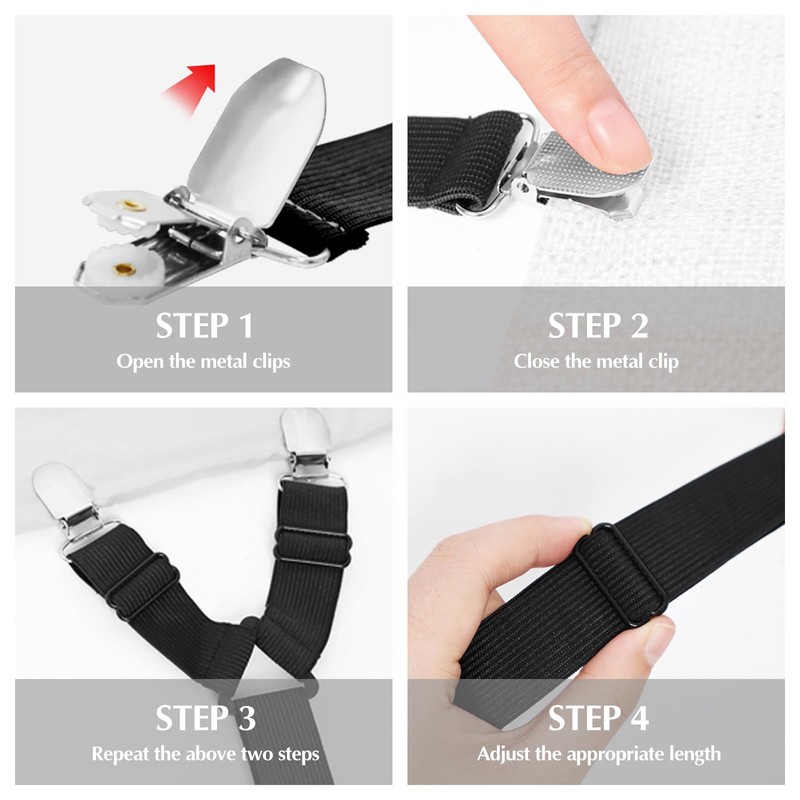 STEP 1
Open the metal clips

STEP 2
Close the metal clip

STEP 3
Repeat the above two steps

STEP 4
Adjust the appropriate length