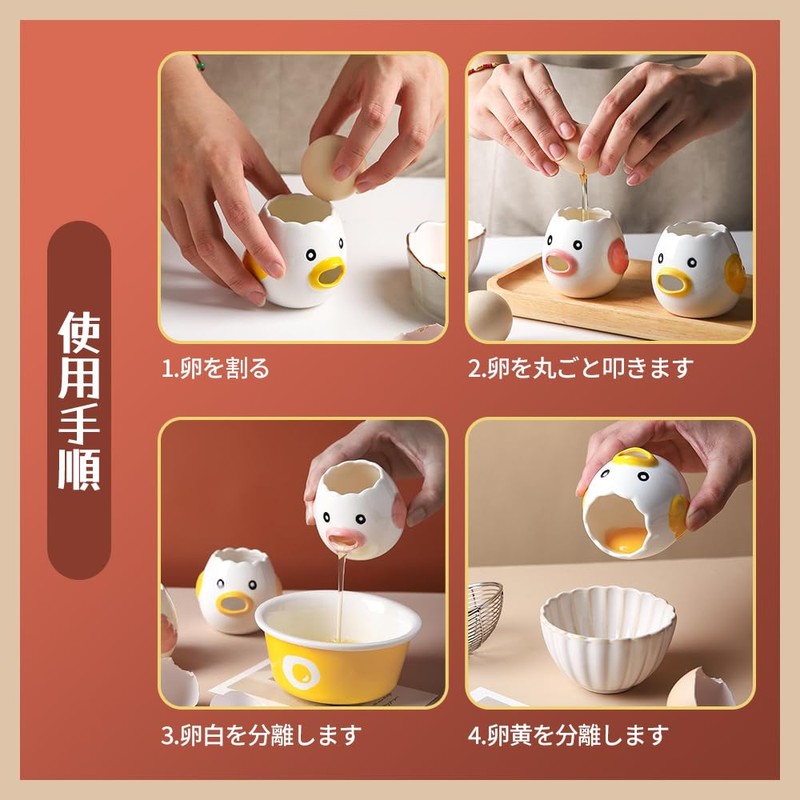 使用手順

1.卵を割る

2.卵を丸ごと叩きます

3.卵白を分離します

4.卵黄を分離します