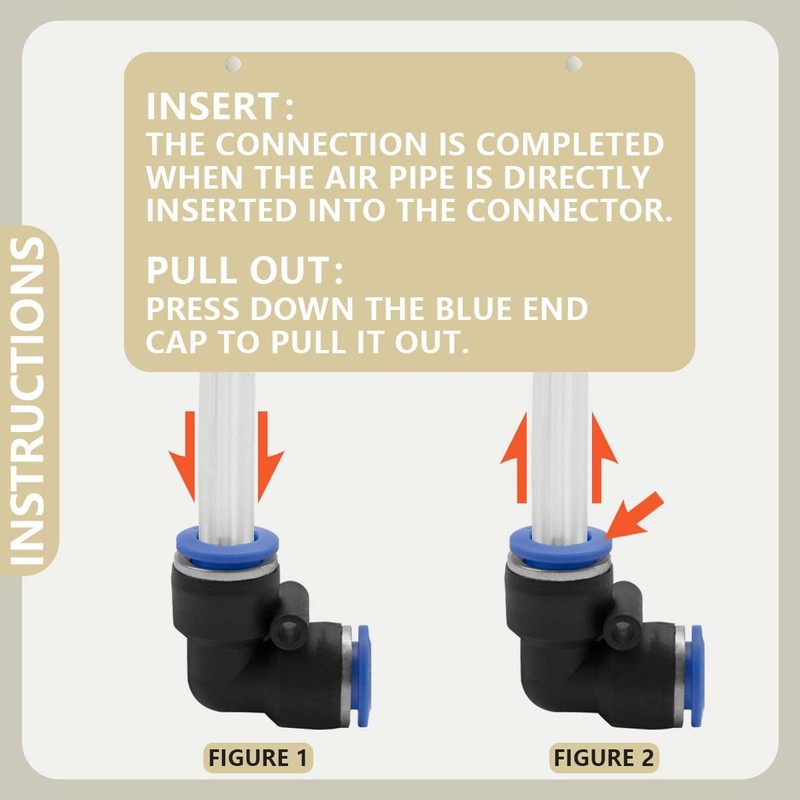 INSTRUCTIONS

INSERT:
THE CONNECTION IS COMPLETED WHEN THE AIR PIPE IS DIRECTLY INSERTED INTO THE CONNECTOR.

PULL OUT:
PRESS DOWN THE BLUE END CAP TO PULL IT OUT.

FIGURE 1

FIGURE 2