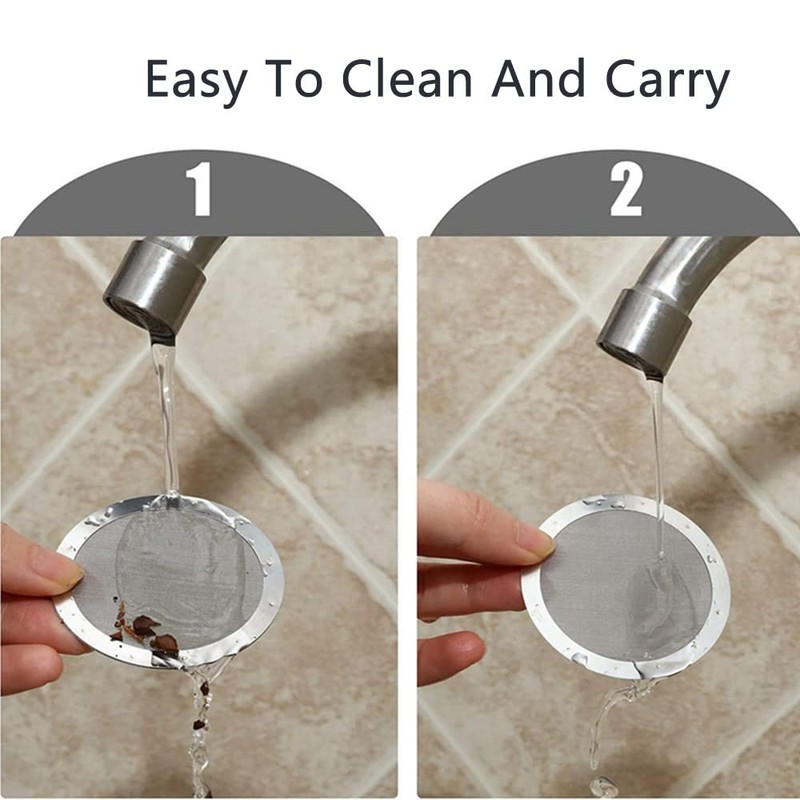 Easy To Clean And Carry

1

2