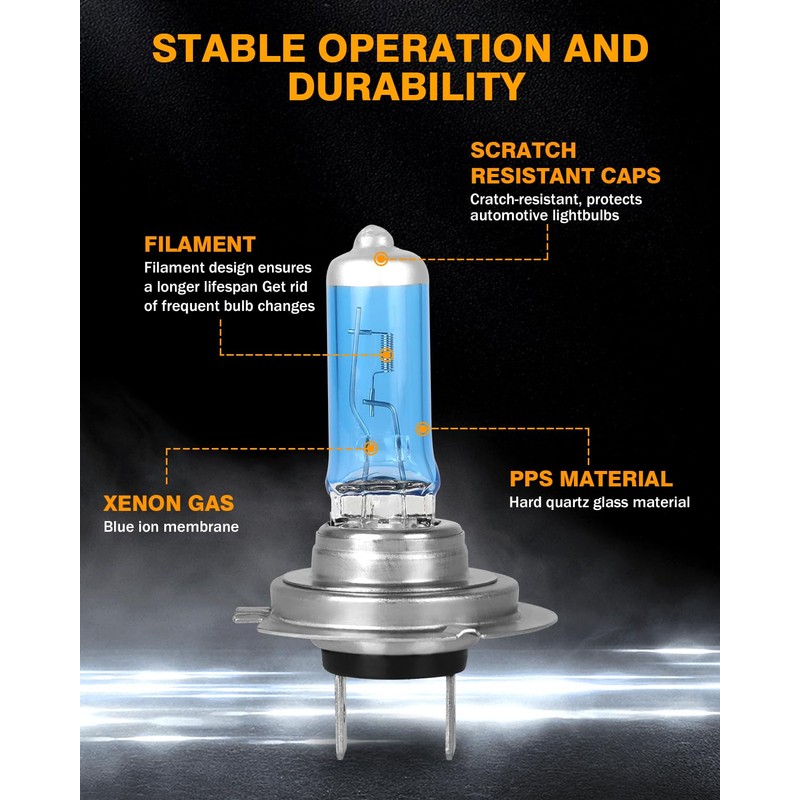 STABLE OPERATION AND DURABILITY

SCRATCH RESISTANT CAPS
Cratch-resistant, protects automotive lightbulbs

FILAMENT
Filament design ensures a longer lifespan Get rid of frequent bulb changes

PPS MATERIAL
Hard quartz glass material

XENON GAS
Blue ion membrane