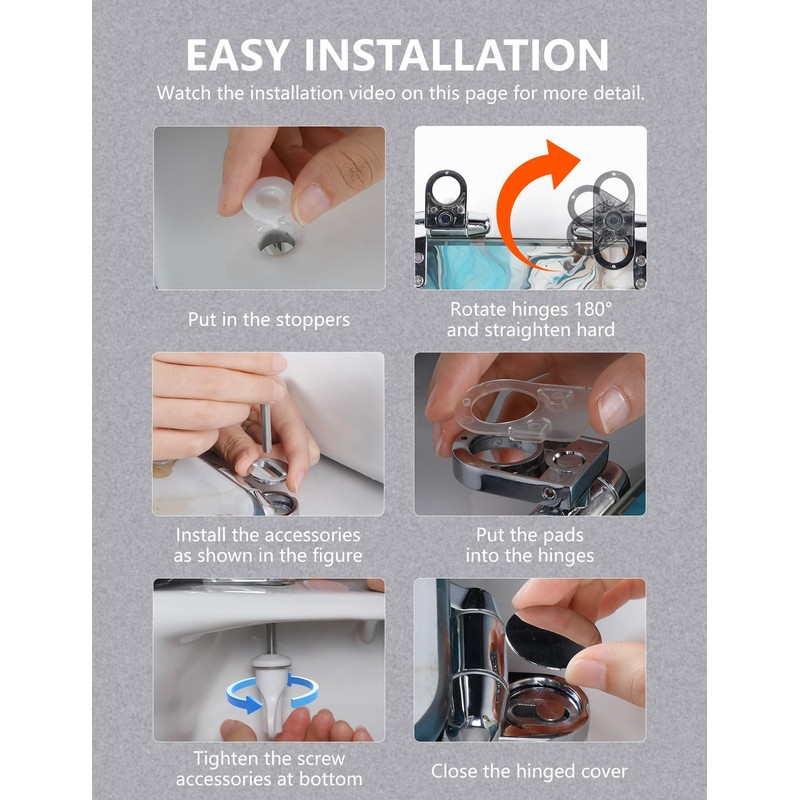 EASY INSTALLATION
Watch the installation video on this page for more detail.

Put in the stoppers

Rotate hinges 180° and straighten hard

Install the accessories as shown in the figure

Put the pads into the hinges

Tighten the screw accessories at bottom

Close the hinged cover