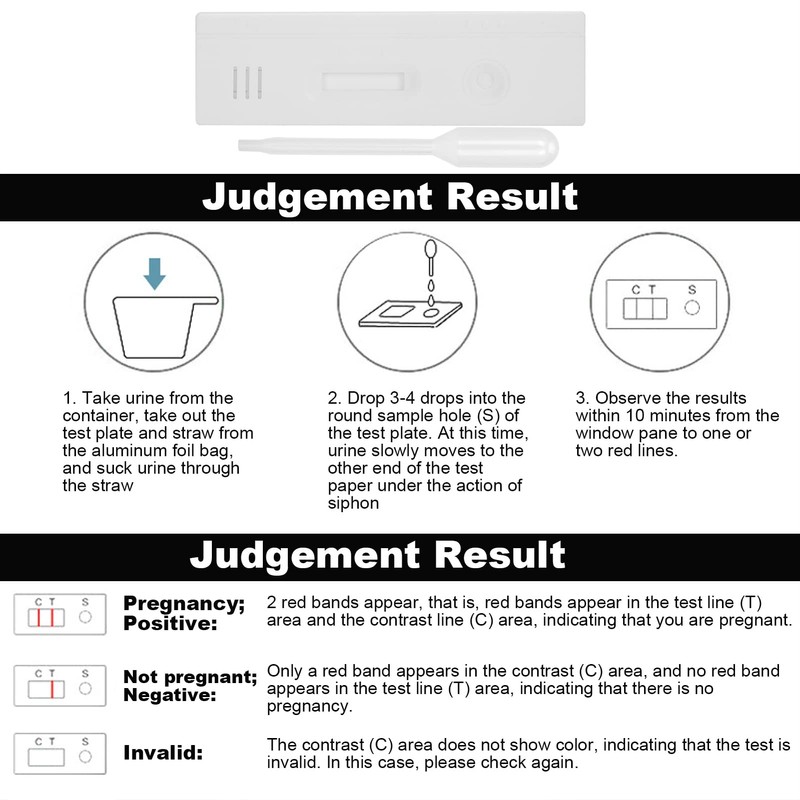 Judgement Result

C T S

1. Take urine from the container, take out the test plate and straw from the aluminum foil bag, and suck urine through the straw

2. Drop 3-4 drops into the round sample hole (S) of the test plate. At this time, urine slowly moves to the other end of the test paper under the action of siphon

3. Observe the results within 10 minutes from the window pane to one or two red lines.

Judgement Result

C T S

Pregnancy; Positive:

2 red bands appear, that is, red bands appear in the test line (T) area and the contrast line (C) area, indicating that you are pregnant.

C T S

Not pregnant; Negative:

Only a red band appears in the contrast (C) area, and no red band appears in the test line (T) area, indicating that there is no pregnancy.

C T S

Invalid:

The contrast (C) area does not show color, indicating that the test is invalid. In this case, please check again.