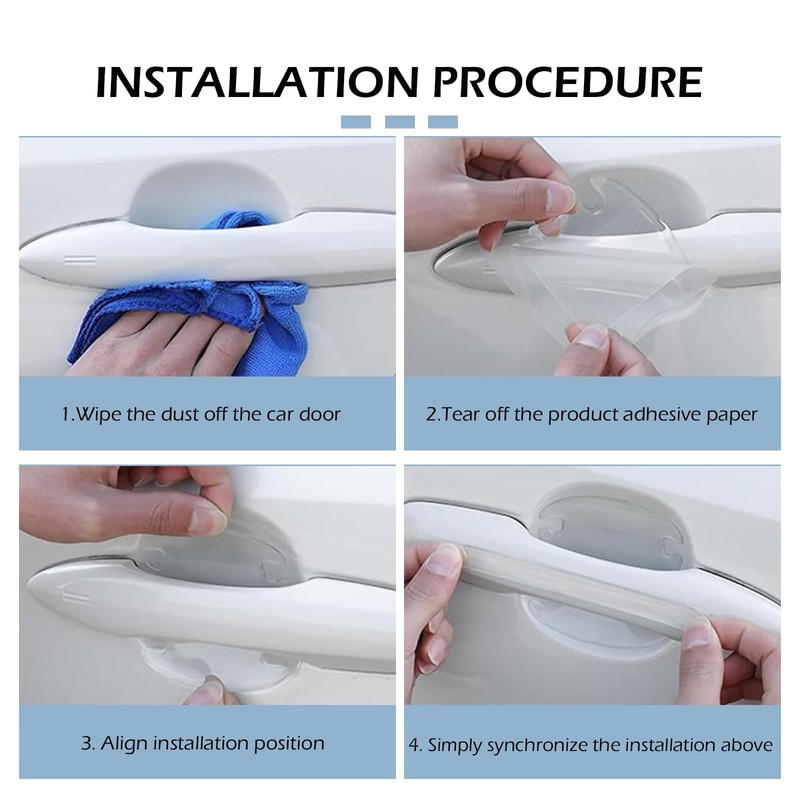 INSTALLATION PROCEDURE

1.Wipe the dust off the car door

2.Tear off the product adhesive paper

3. Align installation position

4. Simply synchronize the installation above