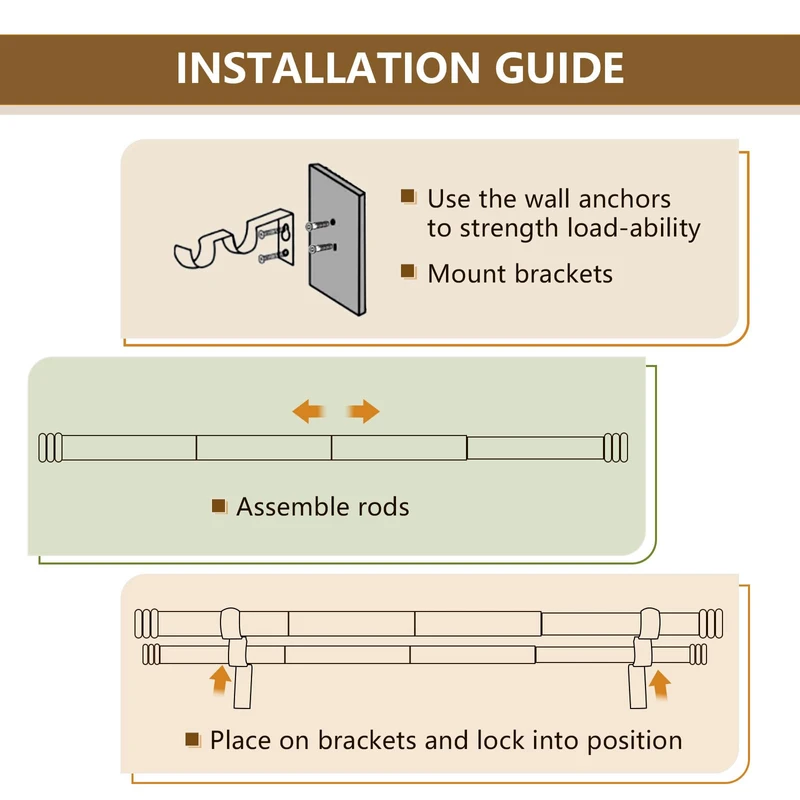 INSTALLATION GUIDE

■ Use the wall anchors to strength load-ability

■ Mount brackets

■ Assemble rods

■ Place on brackets and lock into position