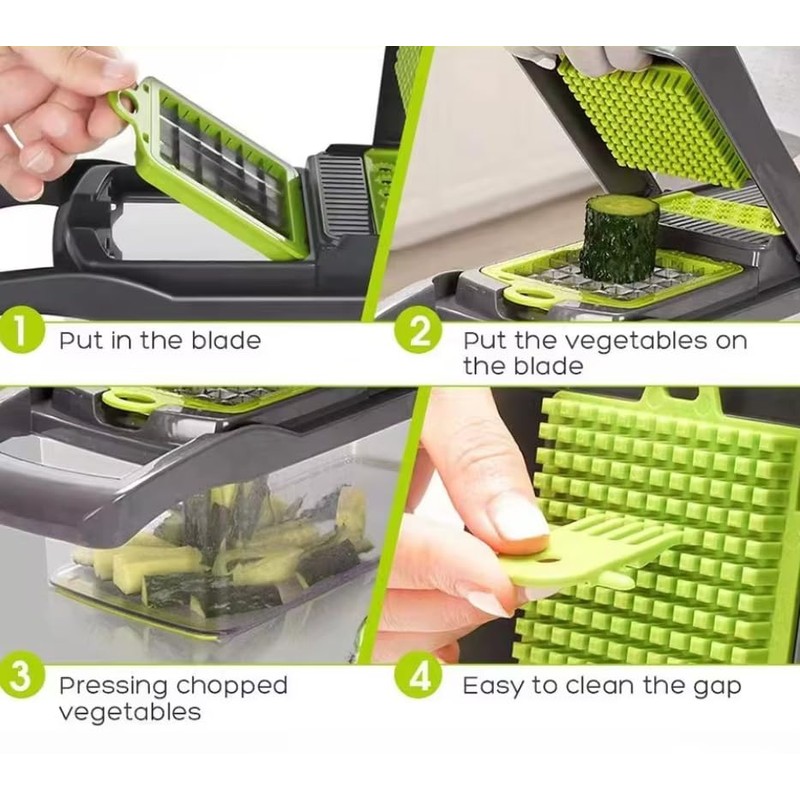 1 Put in the blade

2 Put the vegetables on the blade

3 Pressing chopped vegetables

4 Easy to clean the gap