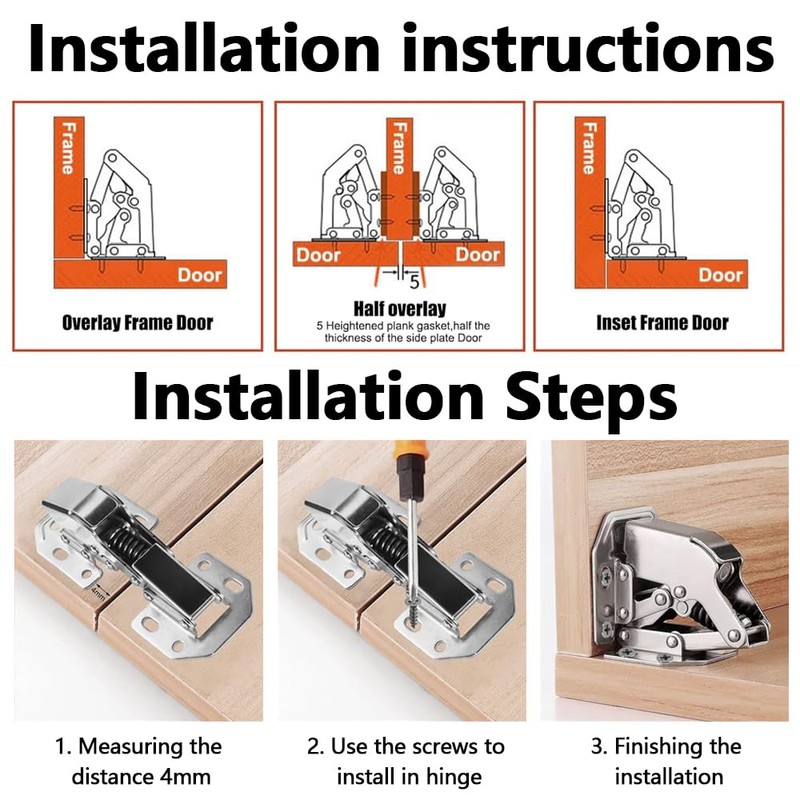 Installation instructions

Frame

Door

Overlay Frame Door

Frame

Door

Door

5

Half overlay
5 Heightened plank gasket,half the thickness of the side plate Door

Frame

Door

Inset Frame Door

Installation Steps

4mm

1. Measuring the distance 4mm

2. Use the screws to install in hinge

3. Finishing the installation