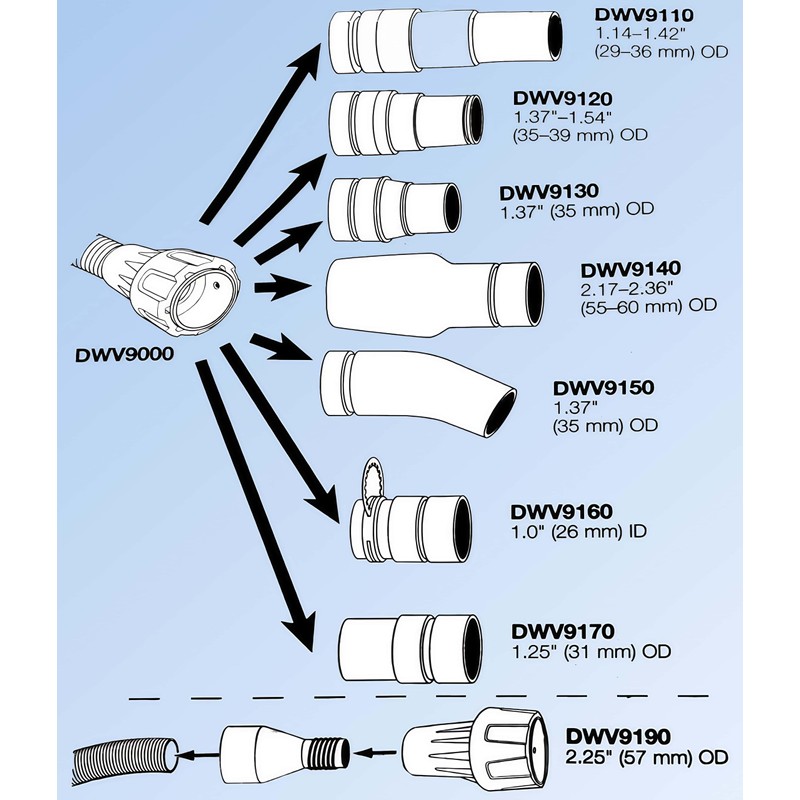 DWV9110
1.14–1.42"
(29–36 mm) OD

DWV9120
1.37"–1.54"
(35–39 mm) OD

DWV9130
1.37" (35 mm) OD

DWV9140
2.17–2.36"
(55–60 mm) OD

DWV9000

DWV9150
1.37"
(35 mm) OD

DWV9160
1.0" (26 mm) ID

DWV9170
1.25" (31 mm) OD

DWV9190
2.25" (57 mm) OD