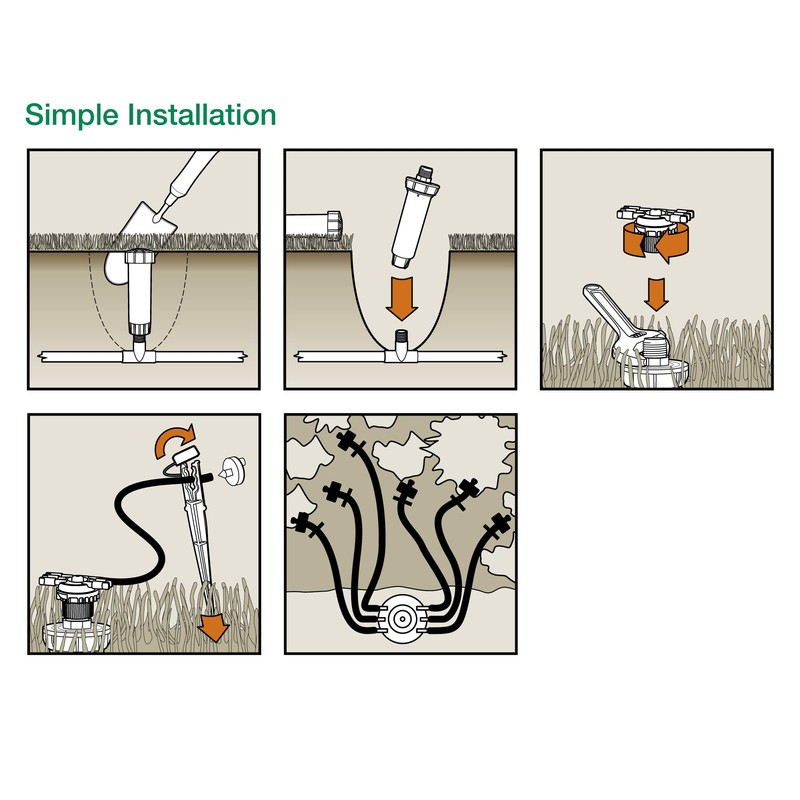 Simple Installation