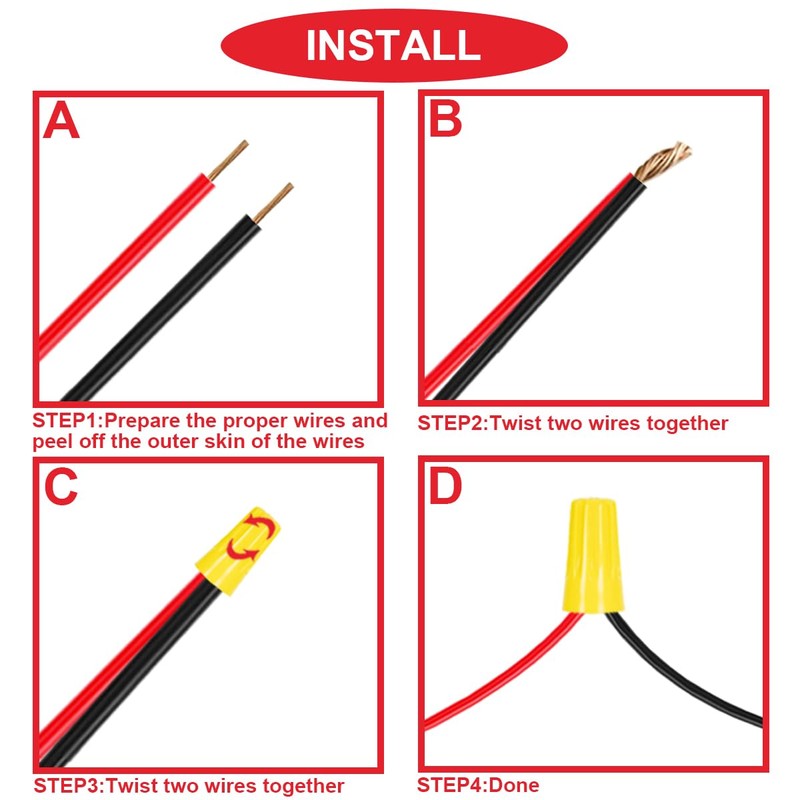 INSTALL

A

STEP1:Prepare the proper wires and peel off the outer skin of the wires

B

STEP2:Twist two wires together

C

STEP3:Twist two wires together

D

STEP4:Done