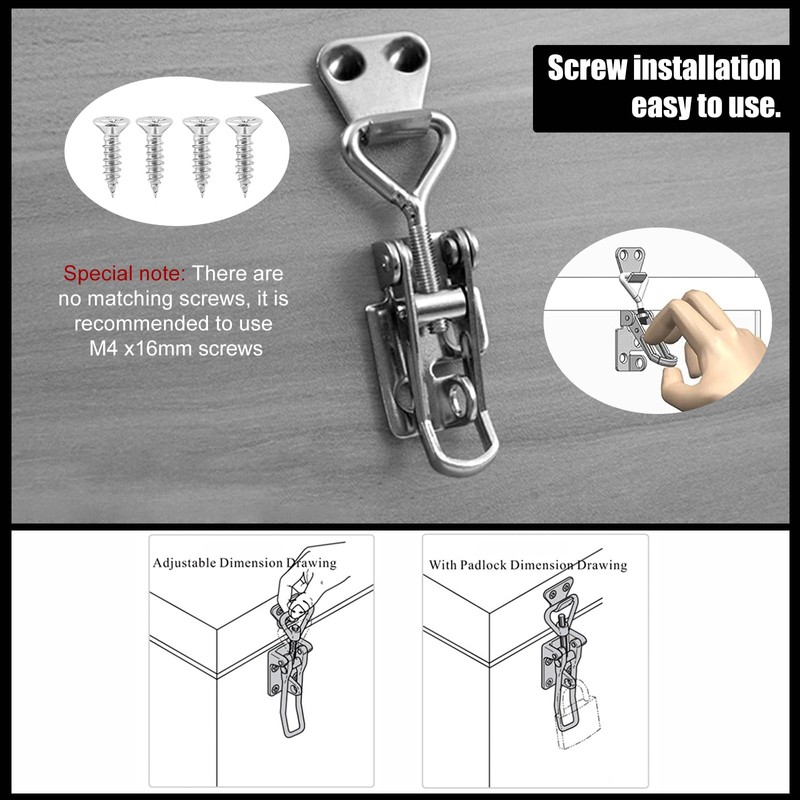 Screw installation easy to use.

Special note: There are no matching screws, it is recommended to use M4 x16mm screws

Adjustable Dimension Drawing

With Padlock Dimension Drawing