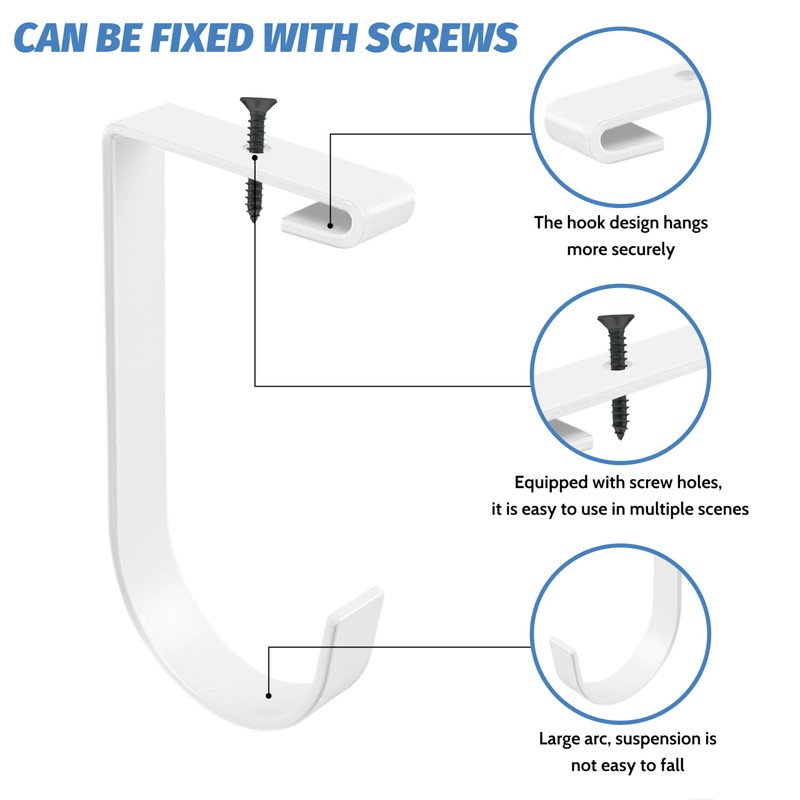 CAN BE FIXED WITH SCREWS

The hook design hangs more securely

Equipped with screw holes, it is easy to use in multiple scenes

Large arc, suspension is not easy to fall