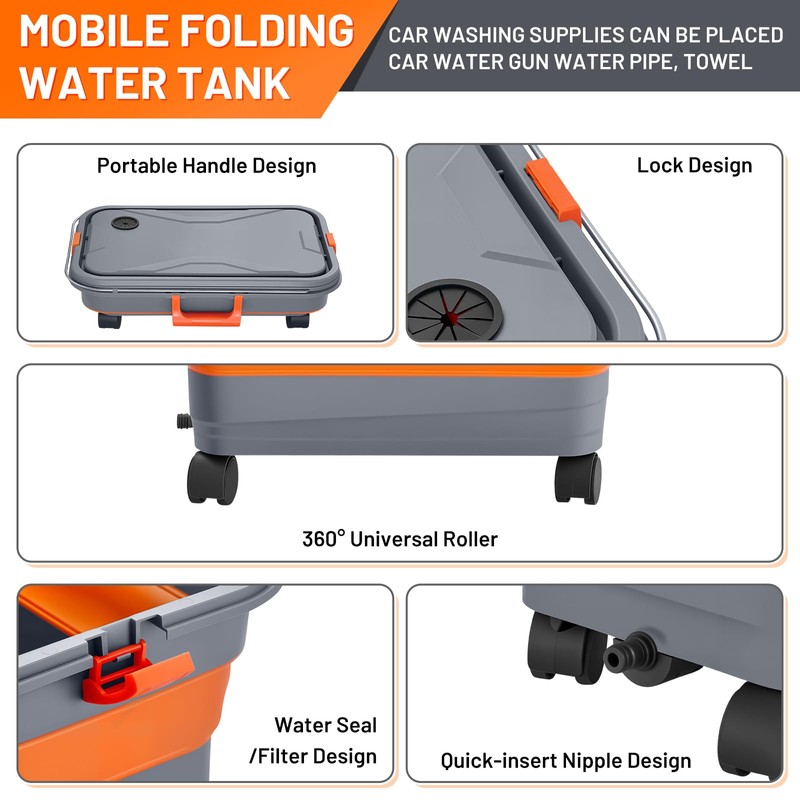 MOBILE FOLDING WATER TANK

CAR WASHING SUPPLIES CAN BE PLACED CAR WATER GUN WATER PIPE, TOWEL

Portable Handle Design

Lock Design

360° Universal Roller

Water Seal /Filter Design

Quick-insert Nipple Design