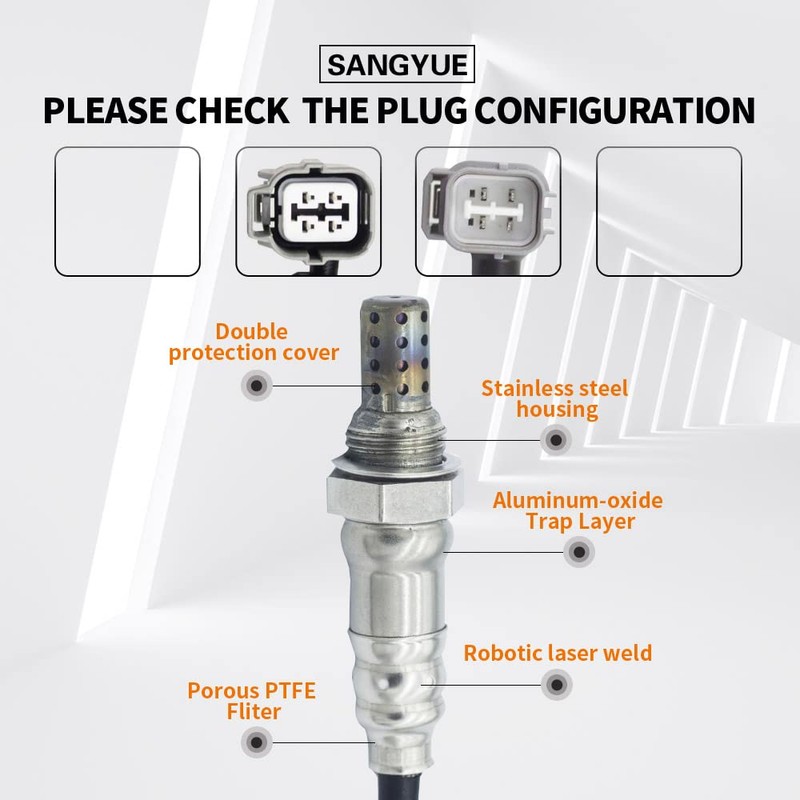 SANGYUE

PLEASE CHECK THE PLUG CONFIGURATION

Double protection cover

Stainless steel housing

Aluminum-oxide Trap Layer

Robotic laser weld

Porous PTFE Fliter