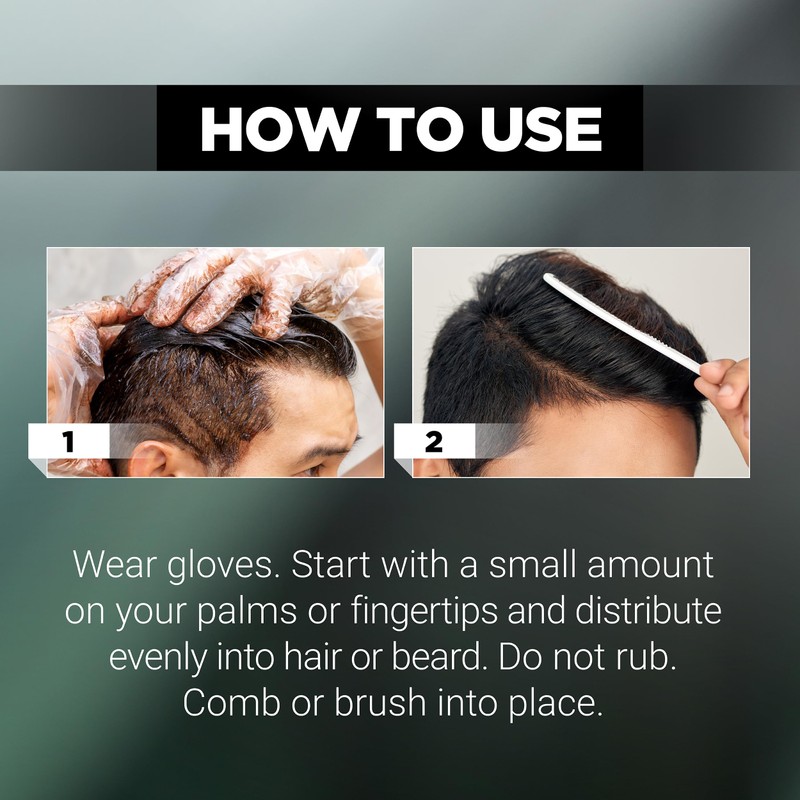 HOW TO USE

1

2

Wear gloves. Start with a small amount on your palms or fingertips and distribute evenly into hair or beard. Do not rub. Comb or brush into place.