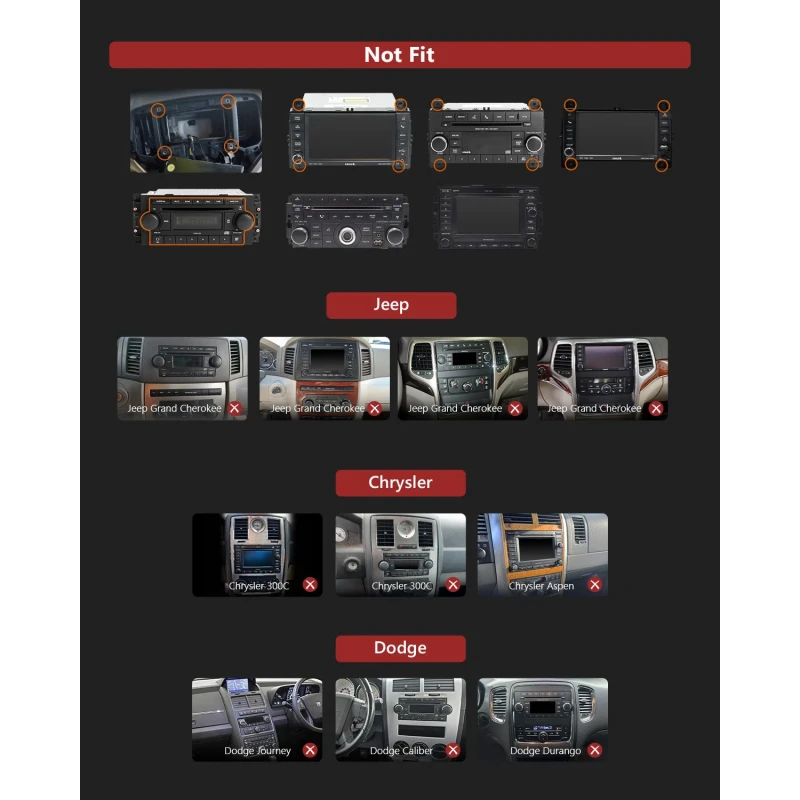 Not Fit

Jeep

Jeep Grand Cherokee

Jeep Grand Cherokee

Jeep Grand Cherokee

Jeep Grand Cherokee

Chrysler

Chrysler 300C

Chrysler 300C

Chrysler Aspen

Dodge

Dodge Journey

Dodge Caliber

Dodge Durango