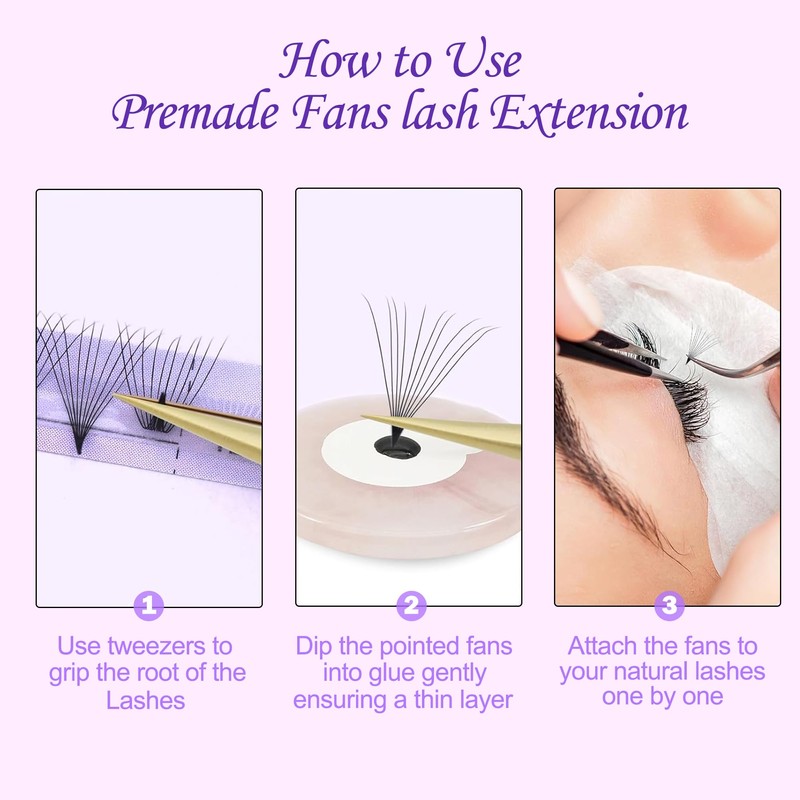 How to Use
Premade Fans lash Extension

1
Use tweezers to grip the root of the Lashes

2
Dip the pointed fans into glue gently ensuring a thin layer

3
Attach the fans to your natural lashes one by one