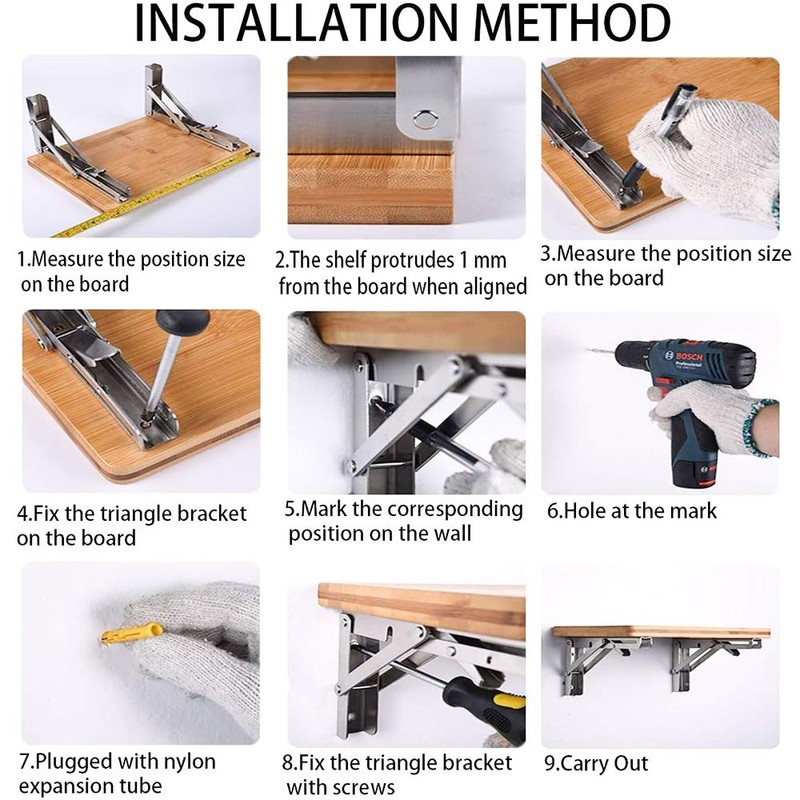 INSTALLATION METHOD

1.Measure the position size on the board

2.The shelf protrudes 1 mm from the board when aligned

3.Measure the position size on the board

4.Fix the triangle bracket on the board

5.Mark the corresponding position on the wall

BOSCH
Professional

6.Hole at the mark

7.Plugged with nylon expansion tube

8.Fix the triangle bracket with screws

9.Carry Out