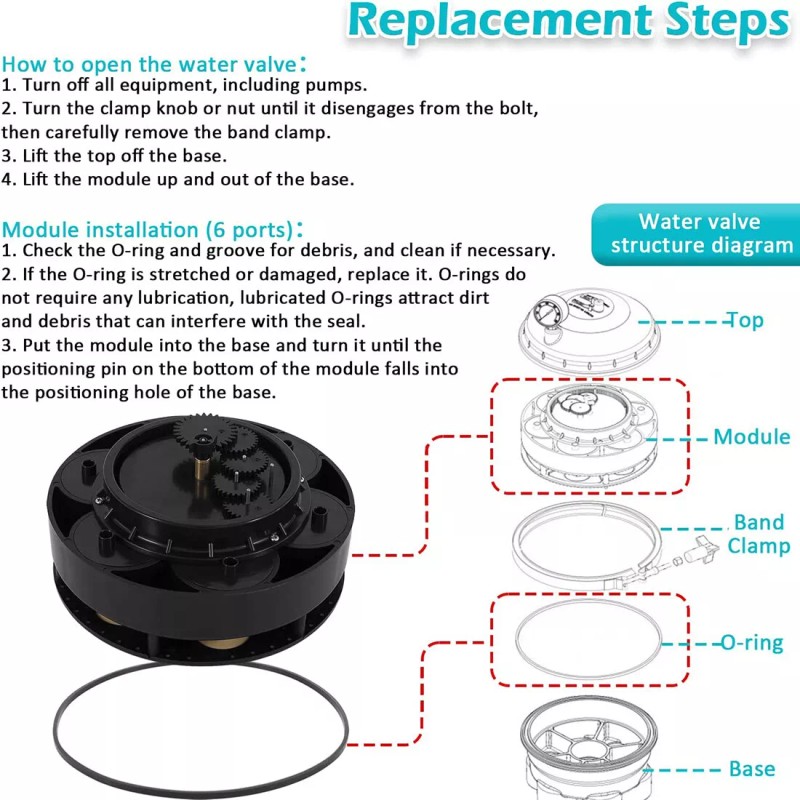 Replacement Steps

How to open the water valve:
1. Turn off all equipment, including pumps.
2. Turn the clamp knob or nut until it disengages from the bolt, then carefully remove the band clamp.
3. Lift the top off the base.
4. Lift the module up and out of the base.

Module installation (6 ports):
1. Check the O-ring and groove for debris, and clean if necessary.
2. If the O-ring is stretched or damaged, replace it. O-rings do not require any lubrication, lubricated O-rings attract dirt and debris that can interfere with the seal.
3. Put the module into the base and turn it until the positioning pin on the bottom of the module falls into the positioning hole of the base.

Water valve structure diagram

Top

Module

Band Clamp

O-ring

Base