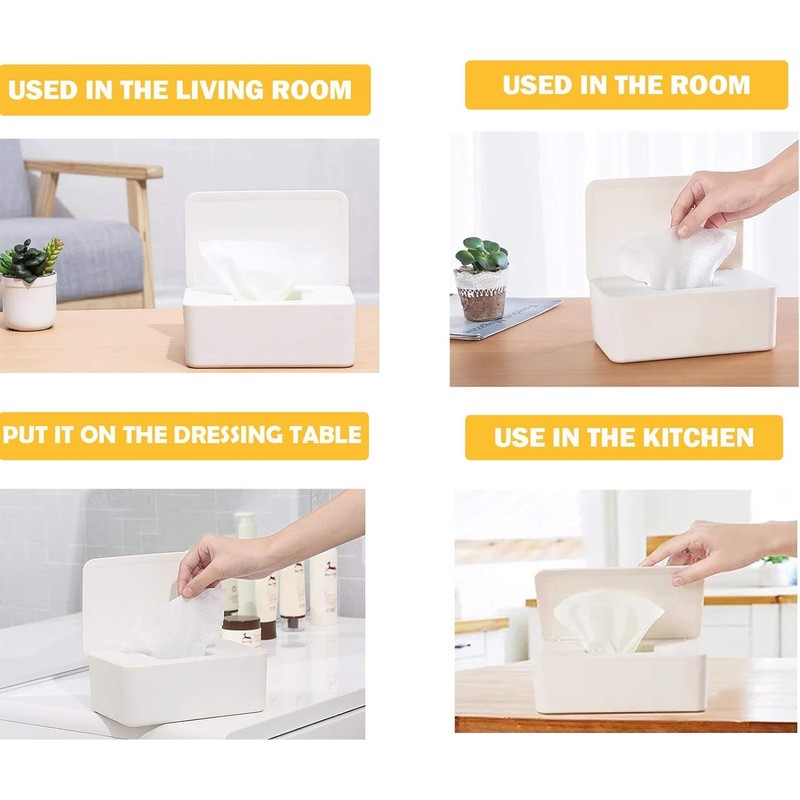 USED IN THE LIVING ROOM

USED IN THE ROOM

PUT IT ON THE DRESSING TABLE

USE IN THE KITCHEN