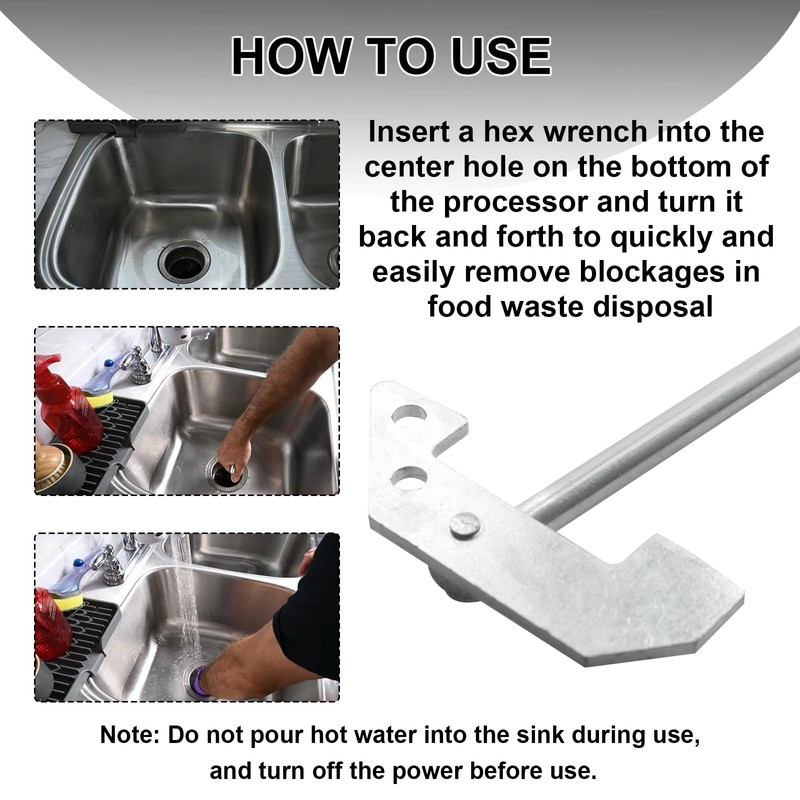 HOW TO USE

Insert a hex wrench into the center hole on the bottom of the processor and turn it back and forth to quickly and easily remove blockages in food waste disposal

Note: Do not pour hot water into the sink during use, and turn off the power before use.