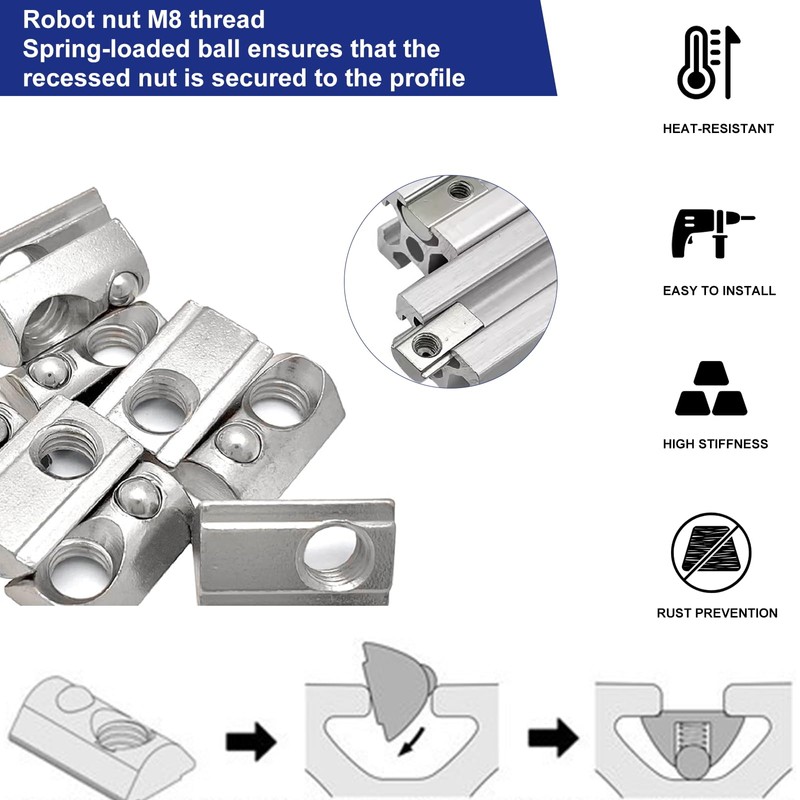 Robot nut M8 thread
Spring-loaded ball ensures that the recessed nut is secured to the profile

HEAT-RESISTANT

EASY TO INSTALL

HIGH STIFFNESS

RUST PREVENTION