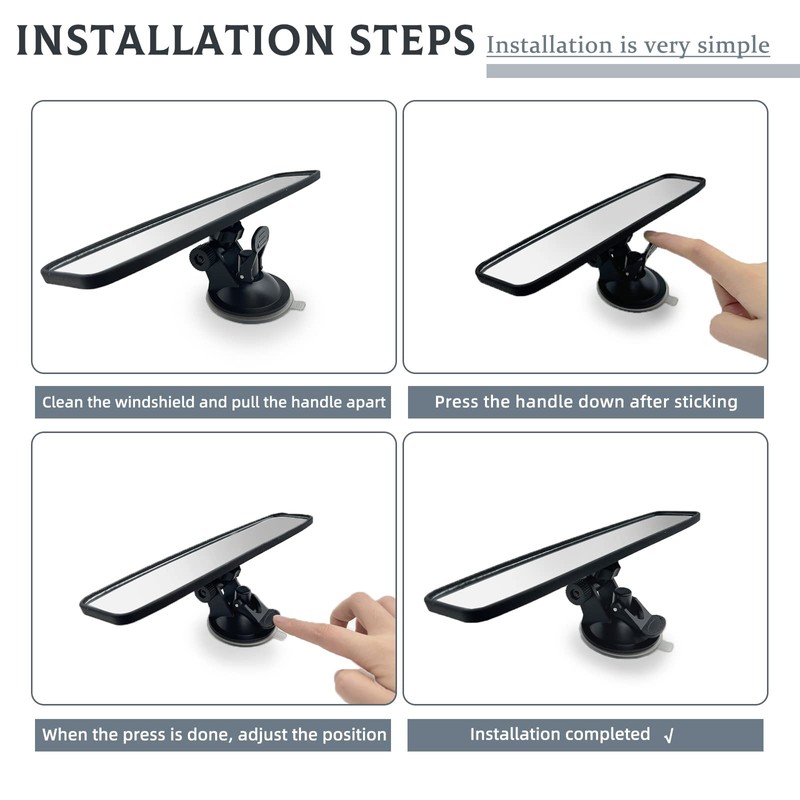 INSTALLATION STEPS Installation is very simple

Clean the windshield and pull the handle apart

Press the handle down after sticking

When the press is done, adjust the position

Installation completed √