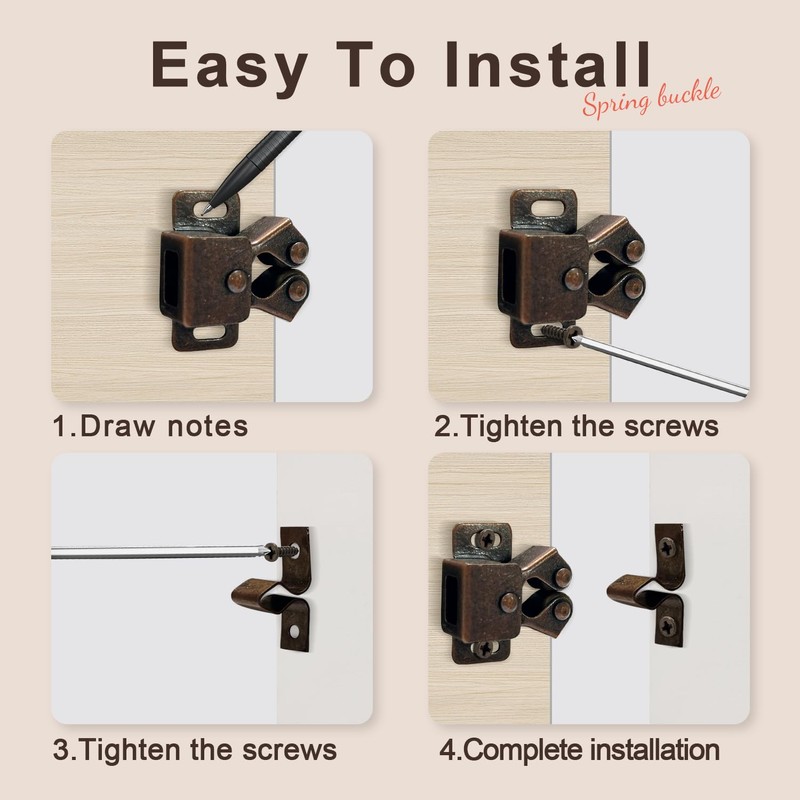 Easy To Install
Spring buckle

1.Draw notes

2.Tighten the screws

3.Tighten the screws

4.Complete installation