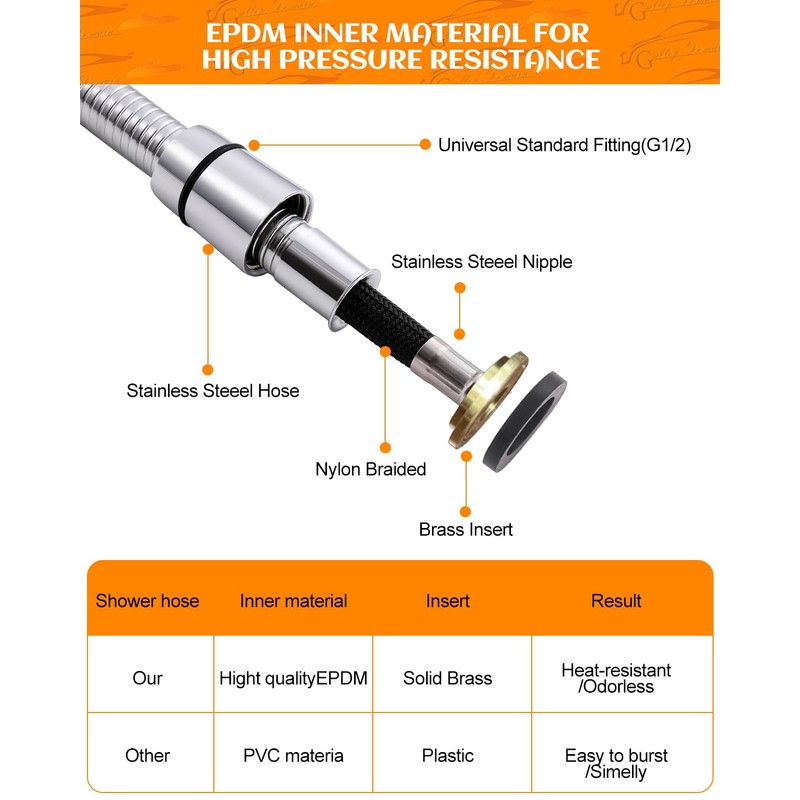 EPDM INNER MATERIAL FOR HIGH PRESSURE RESISTANCE

Universal Standard Fitting(G1/2)

Stainless Steeel Nipple

Stainless Steeel Hose

Nylon Braided

Brass Insert

| Shower hose | Inner material | Insert | Result |
|---|---|---|---|
| Our | Hight qualityEPDM | Solid Brass | Heat-resistant /Odorless |
| Other | PVC materia | Plastic | Easy to burst /Simelly |