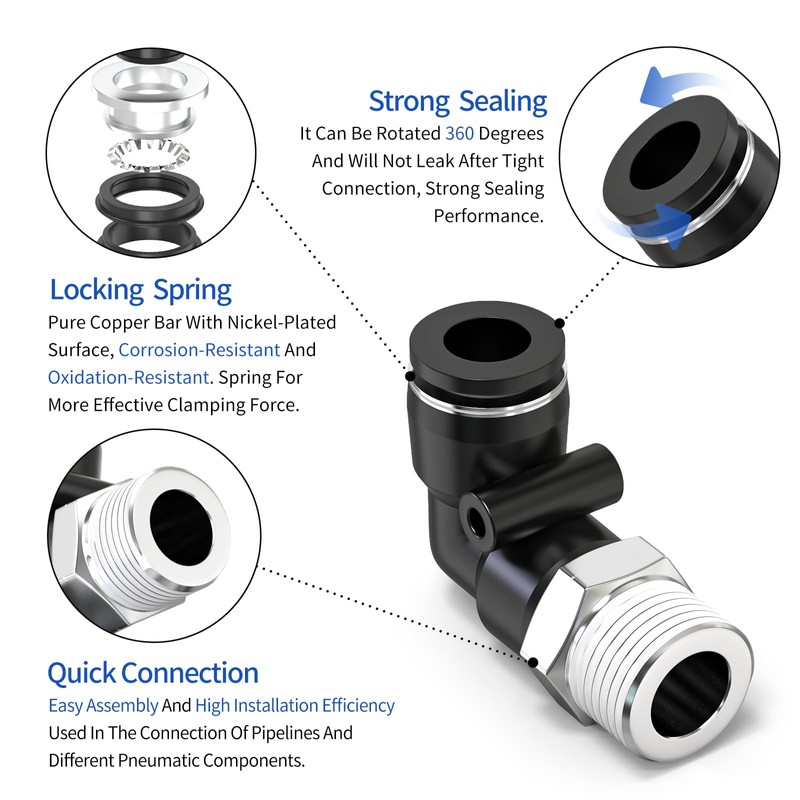 Strong Sealing
It Can Be Rotated 360 Degrees And Will Not Leak After Tight Connection, Strong Sealing Performance.

Locking Spring
Pure Copper Bar With Nickel-Plated Surface, Corrosion-Resistant And Oxidation-Resistant. Spring For More Effective Clamping Force.

Quick Connection
Easy Assembly And High Installation Efficiency Used In The Connection Of Pipelines And Different Pneumatic Components.