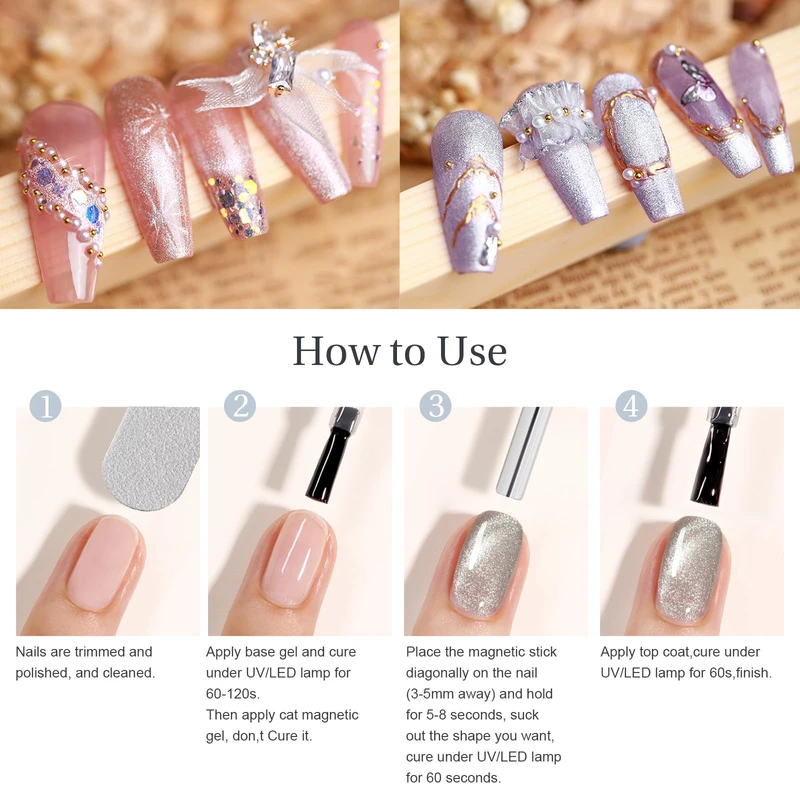 How to Use

1

Nails are trimmed and polished, and cleaned.

2

Apply base gel and cure under UV/LED lamp for 60-120s.
Then apply cat magnetic gel, don,t Cure it.

3

Place the magnetic stick diagonally on the nail (3-5mm away) and hold for 5-8 seconds, suck out the shape you want, cure under UV/LED lamp for 60 seconds.

4

Apply top coat,cure under UV/LED lamp for 60s,finish.