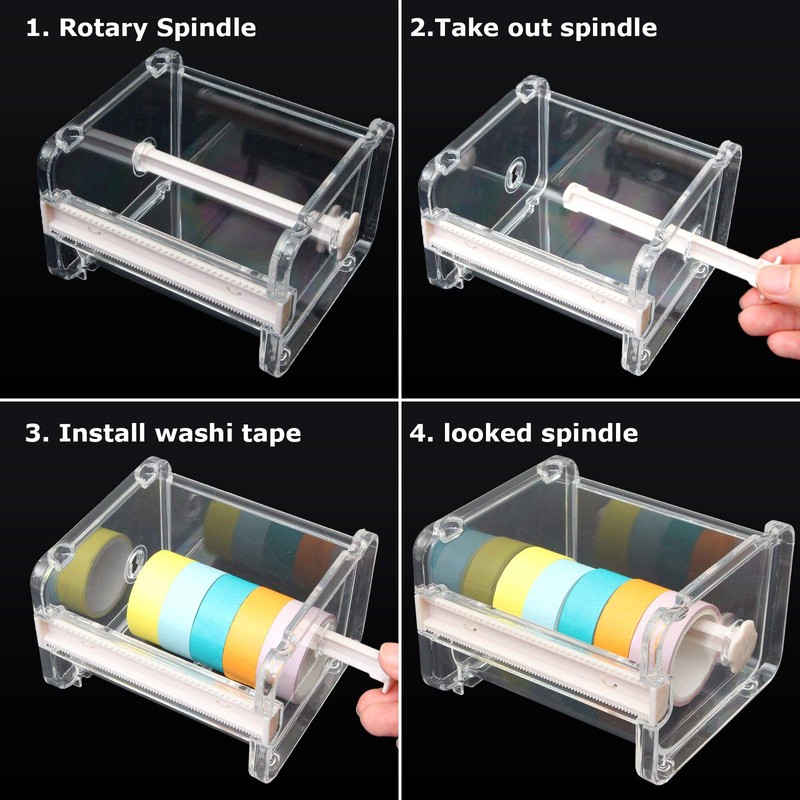 1. Rotary Spindle

2.Take out spindle

3. Install washi tape

4. looked spindle